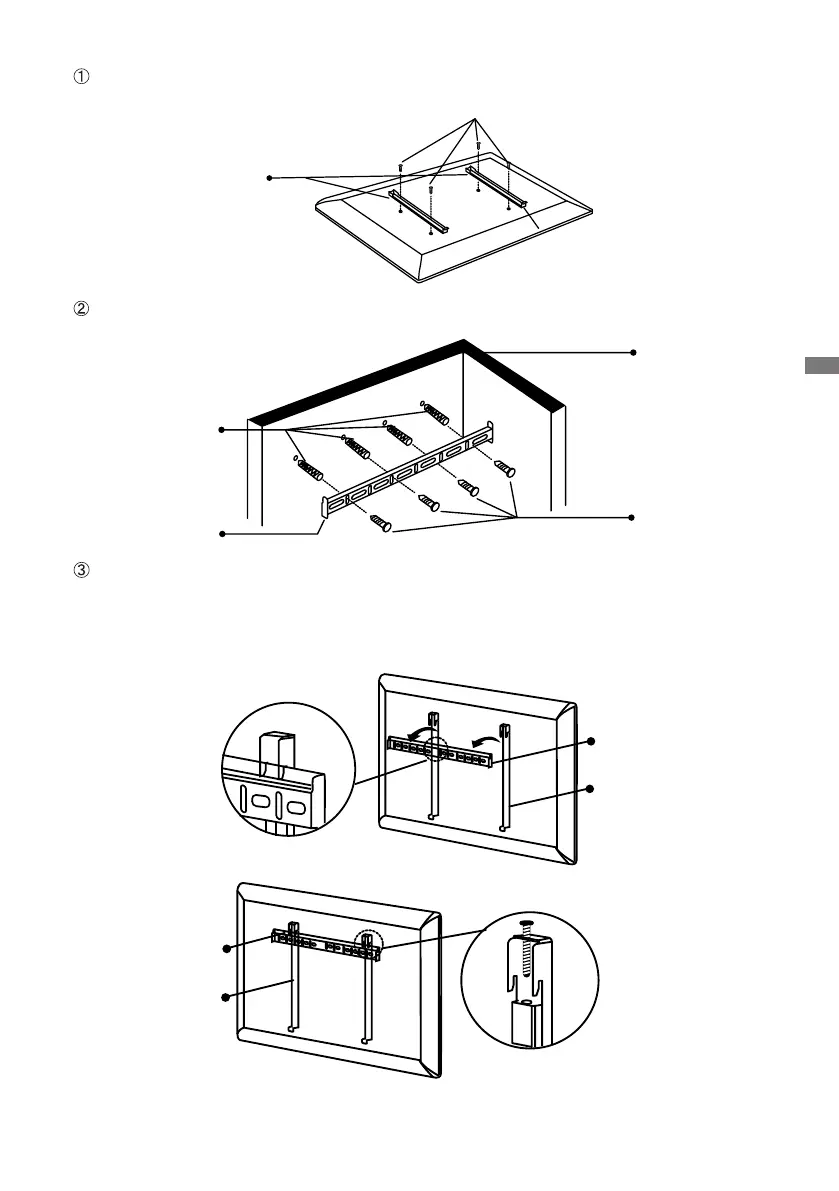 ①

②

③