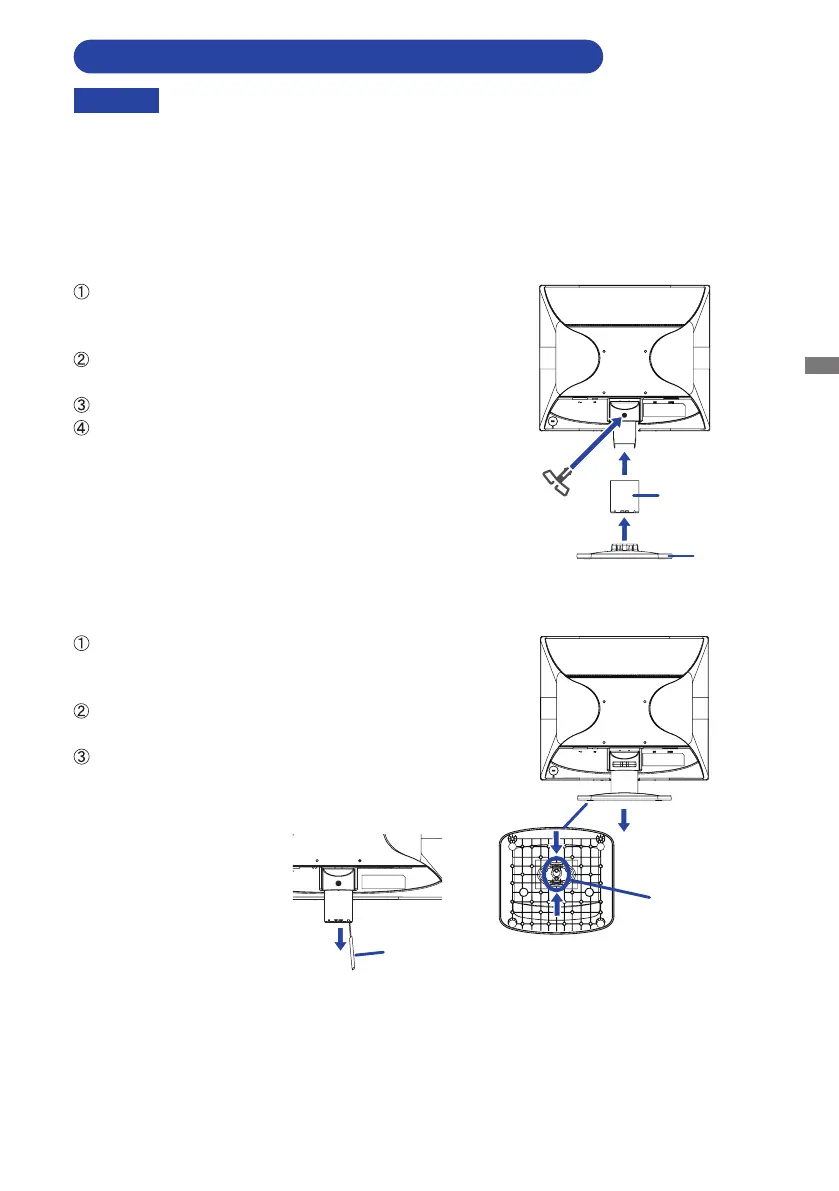 ①

②

③

④

①

②

③