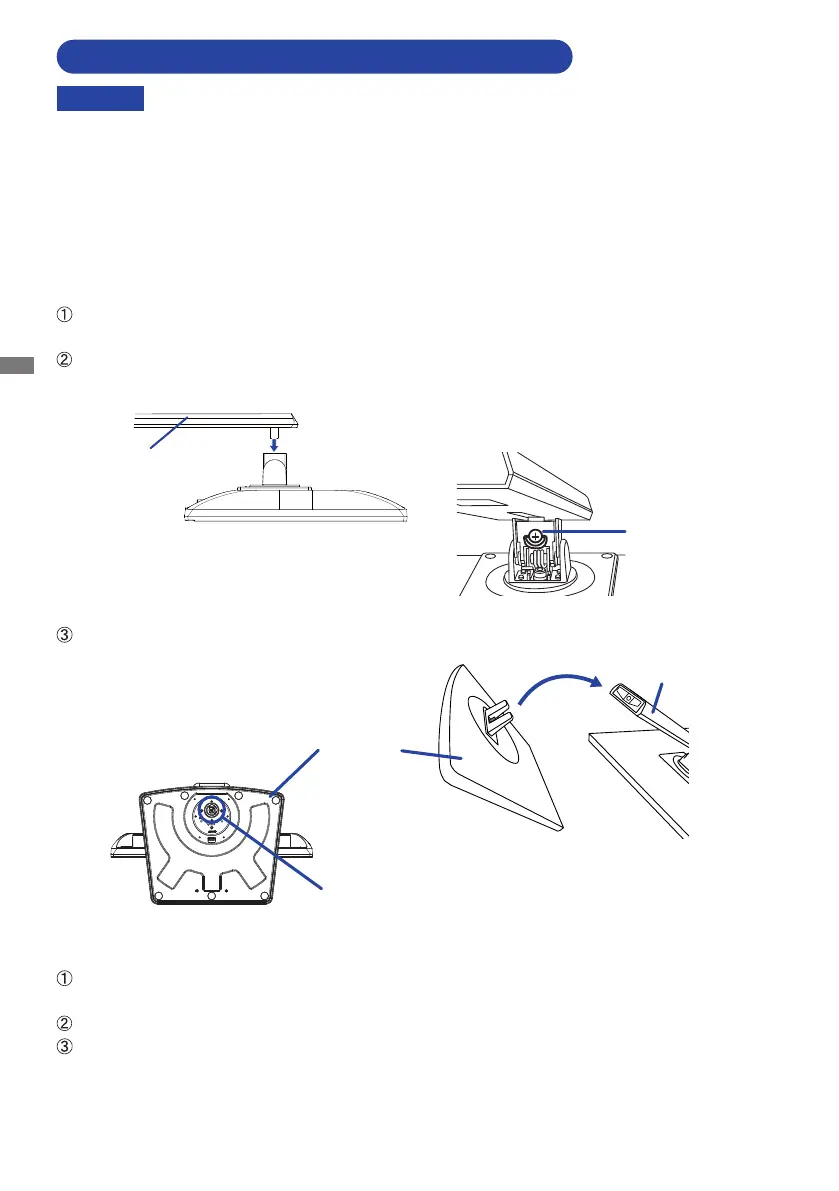 ①

②

③

①

②
③