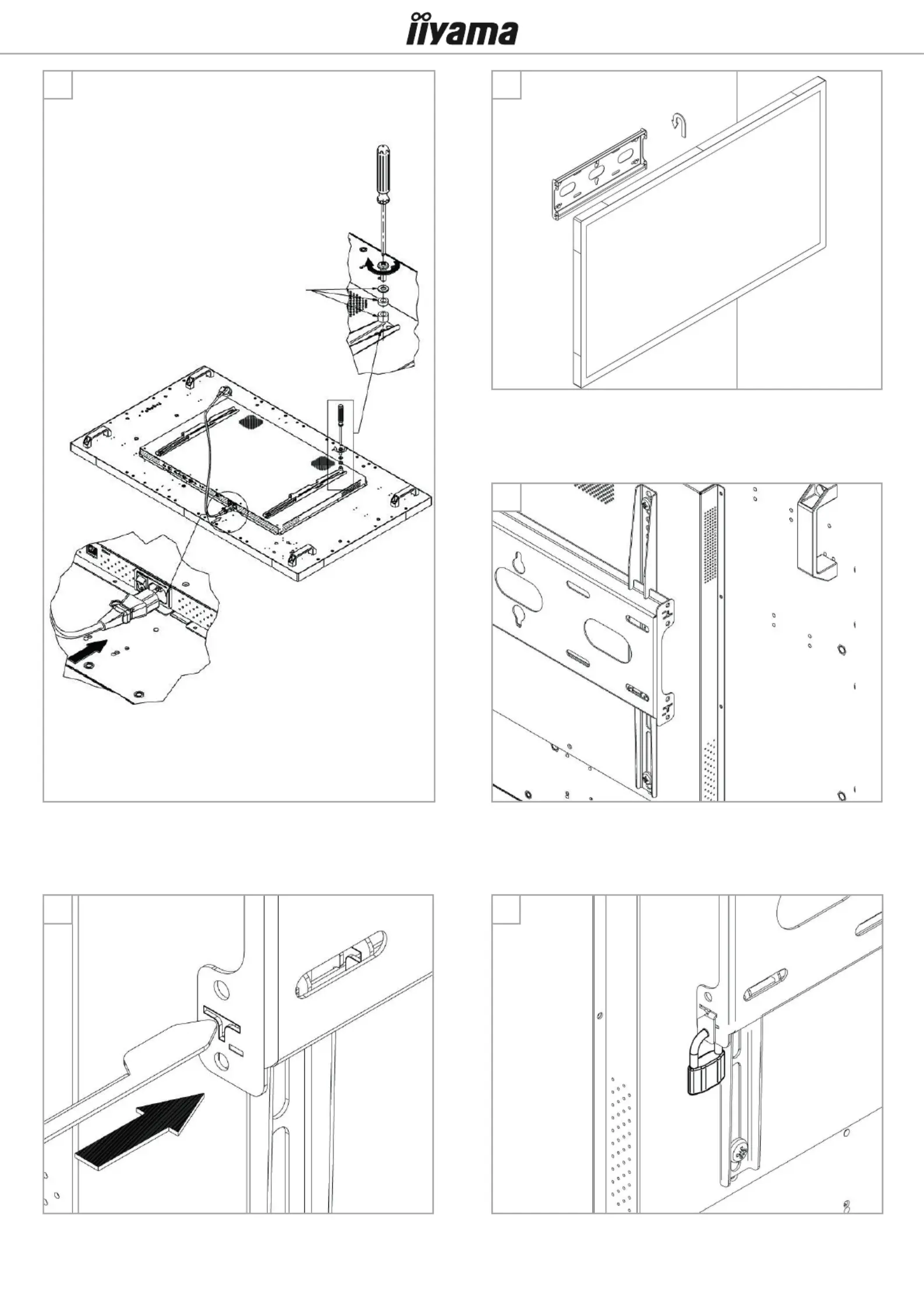 iiyama