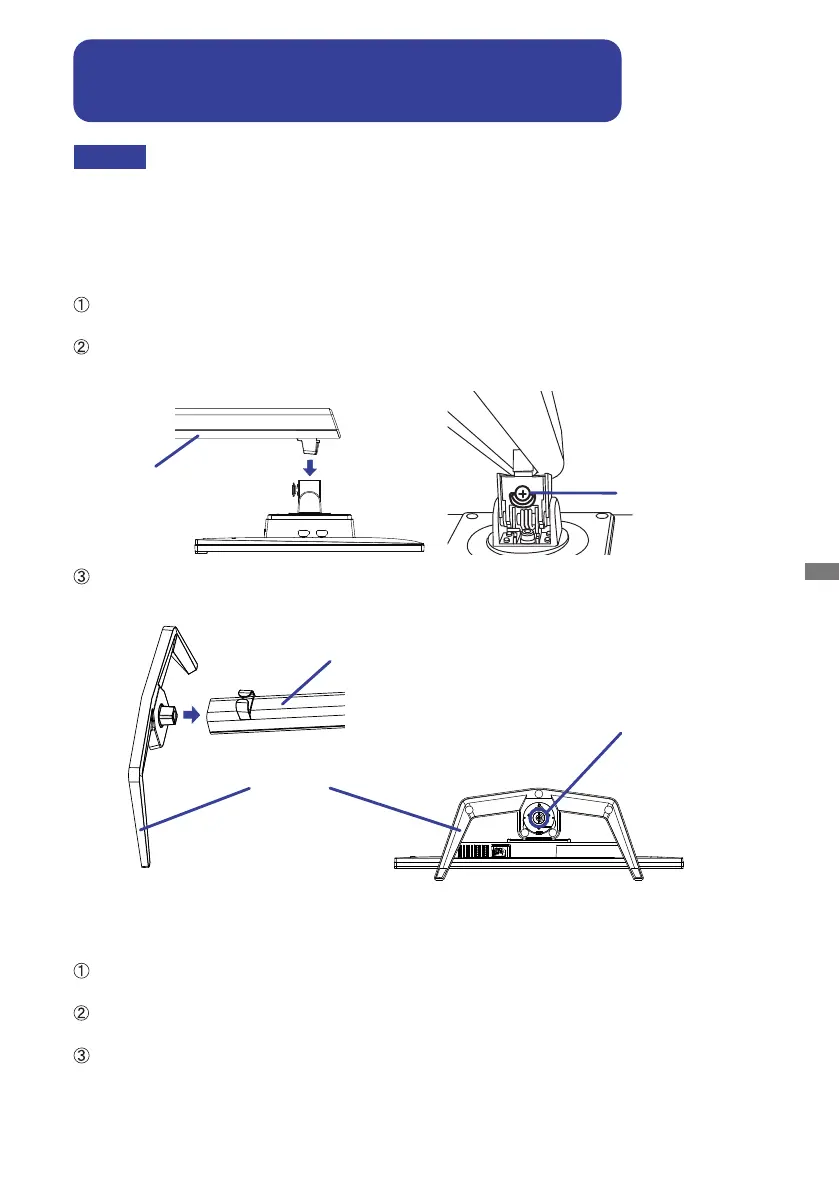 ①

②

③

①

②

③