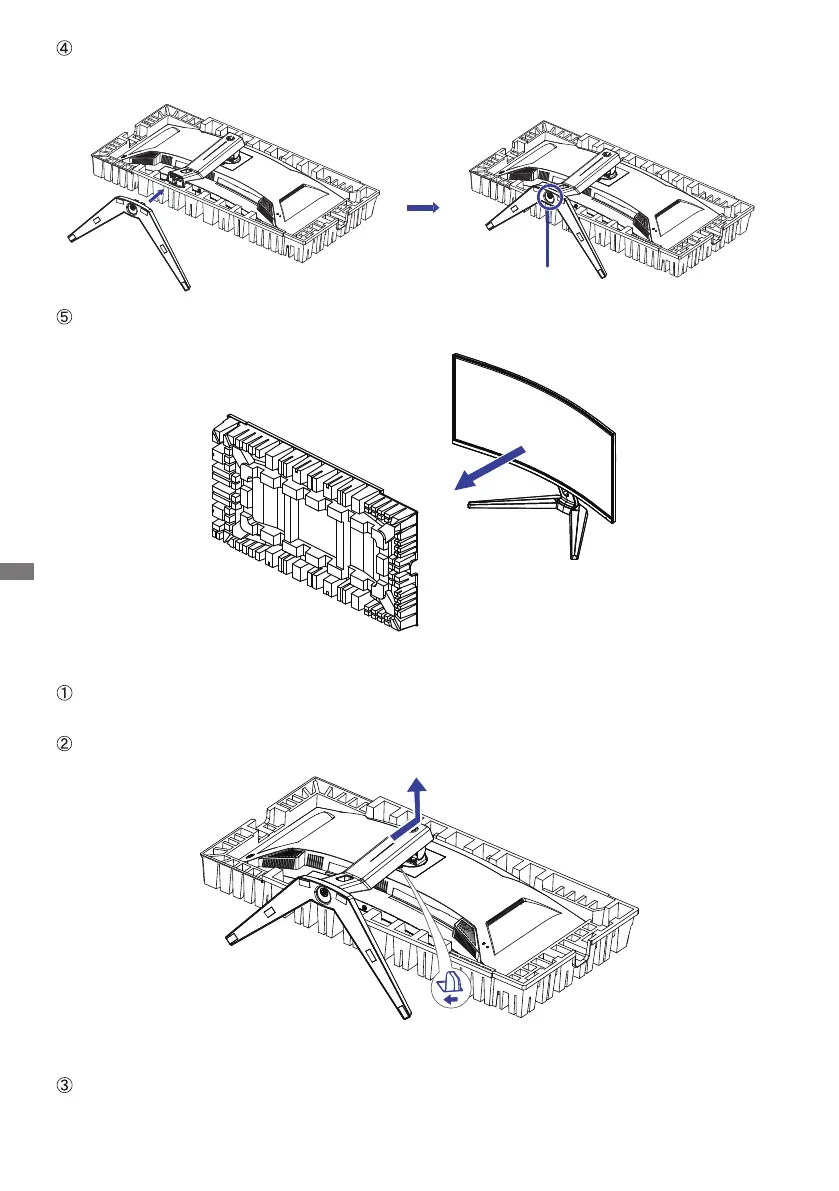 ④

⑤

①

②

③