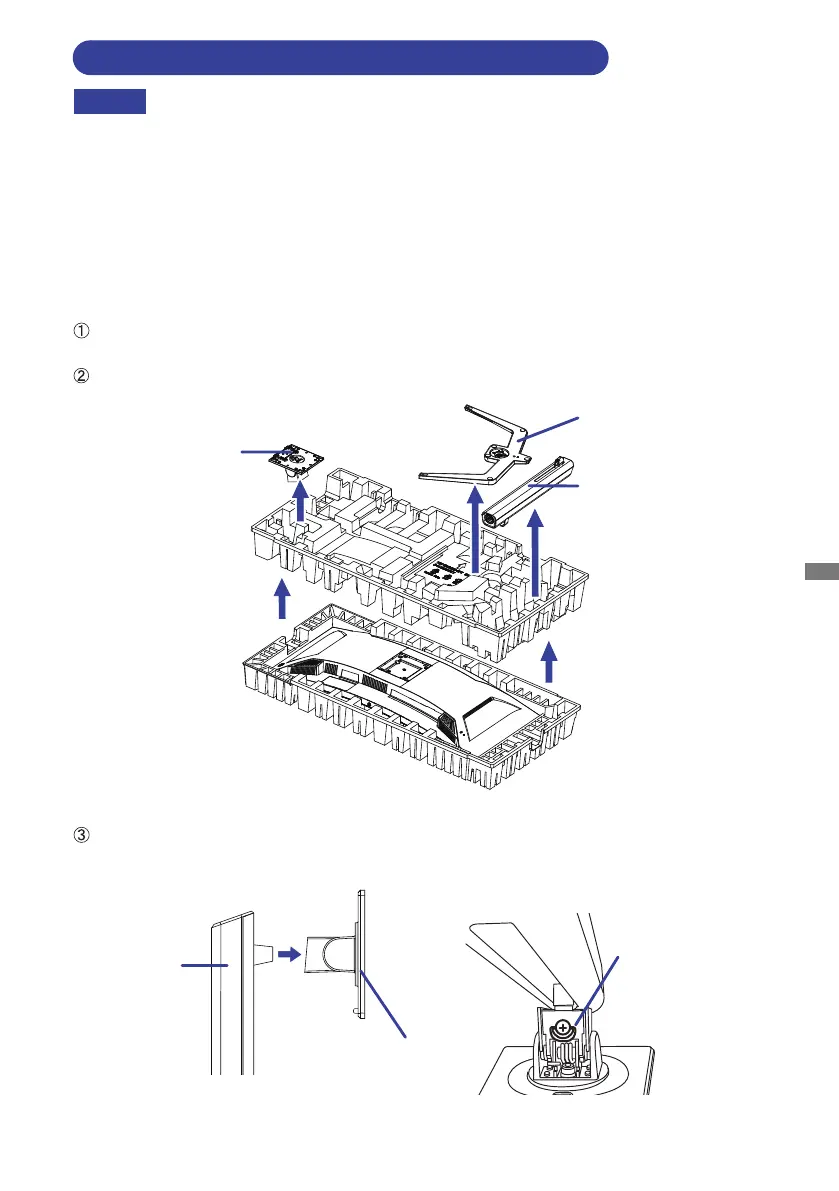 ①

②

③