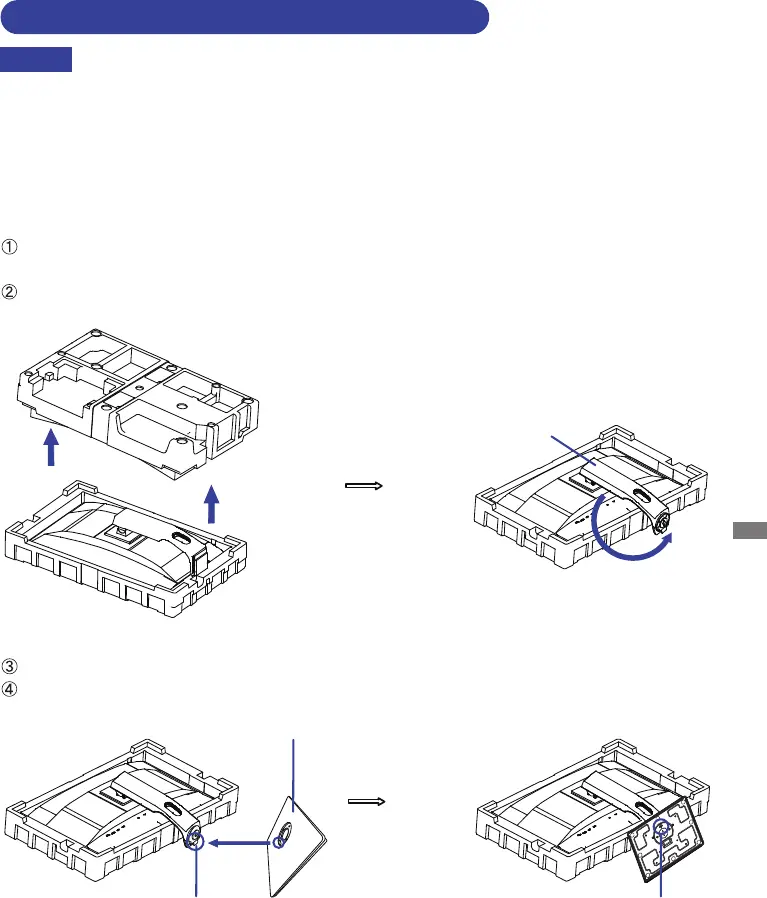 ①
②
③
④