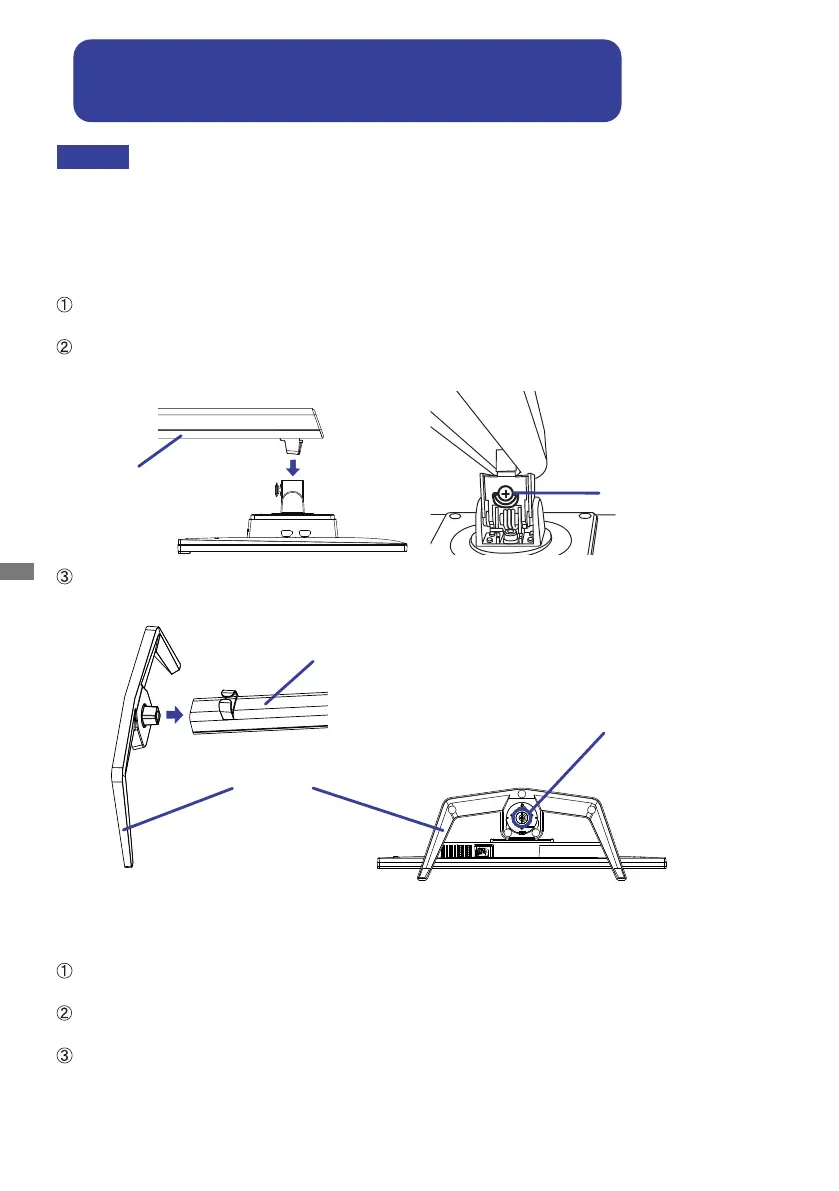 ①

②

③

①

②

③