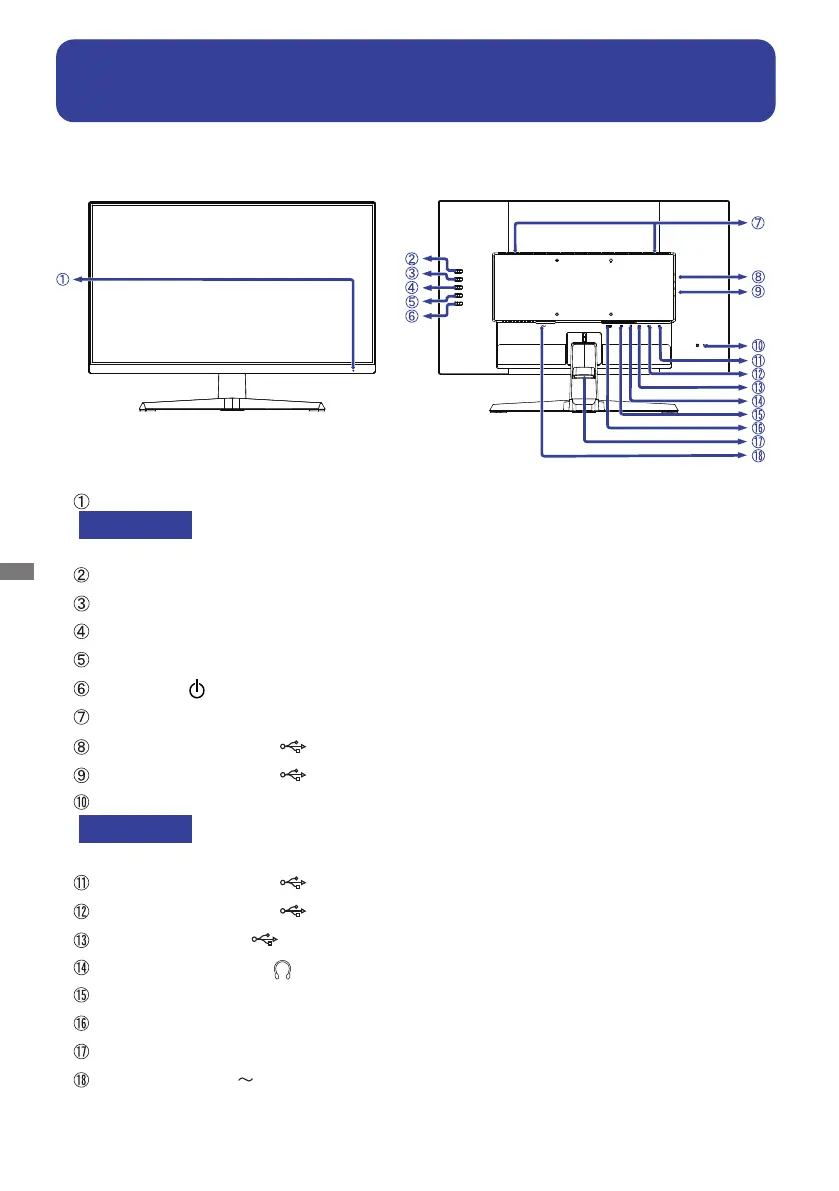 ①

②

③

④

⑤

⑥

⑦

⑧

⑨

⑩

⑪

⑫

⑬

⑭

⑮

⑯

⑰

⑱

①

②
③
④
⑤
⑥
⑦
⑧
⑨
⑩
⑪
⑫
⑬
⑭
⑮
⑯
⑰
⑱