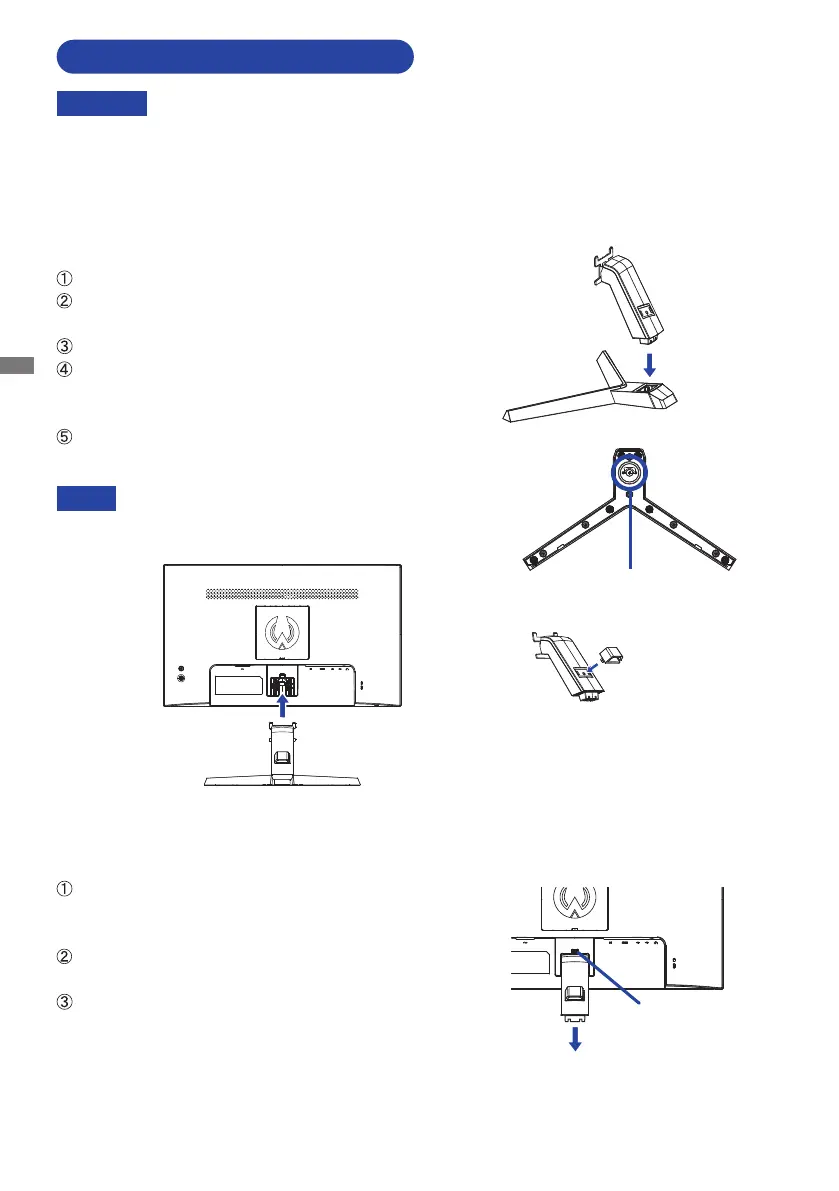 ①
②
③
④
⑤
①
②
③