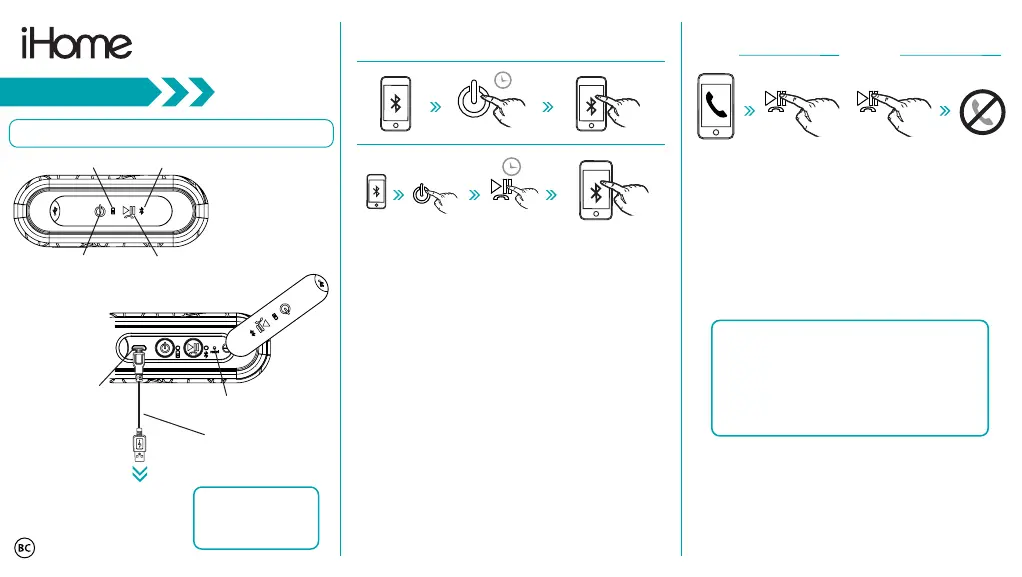 iHome

BC