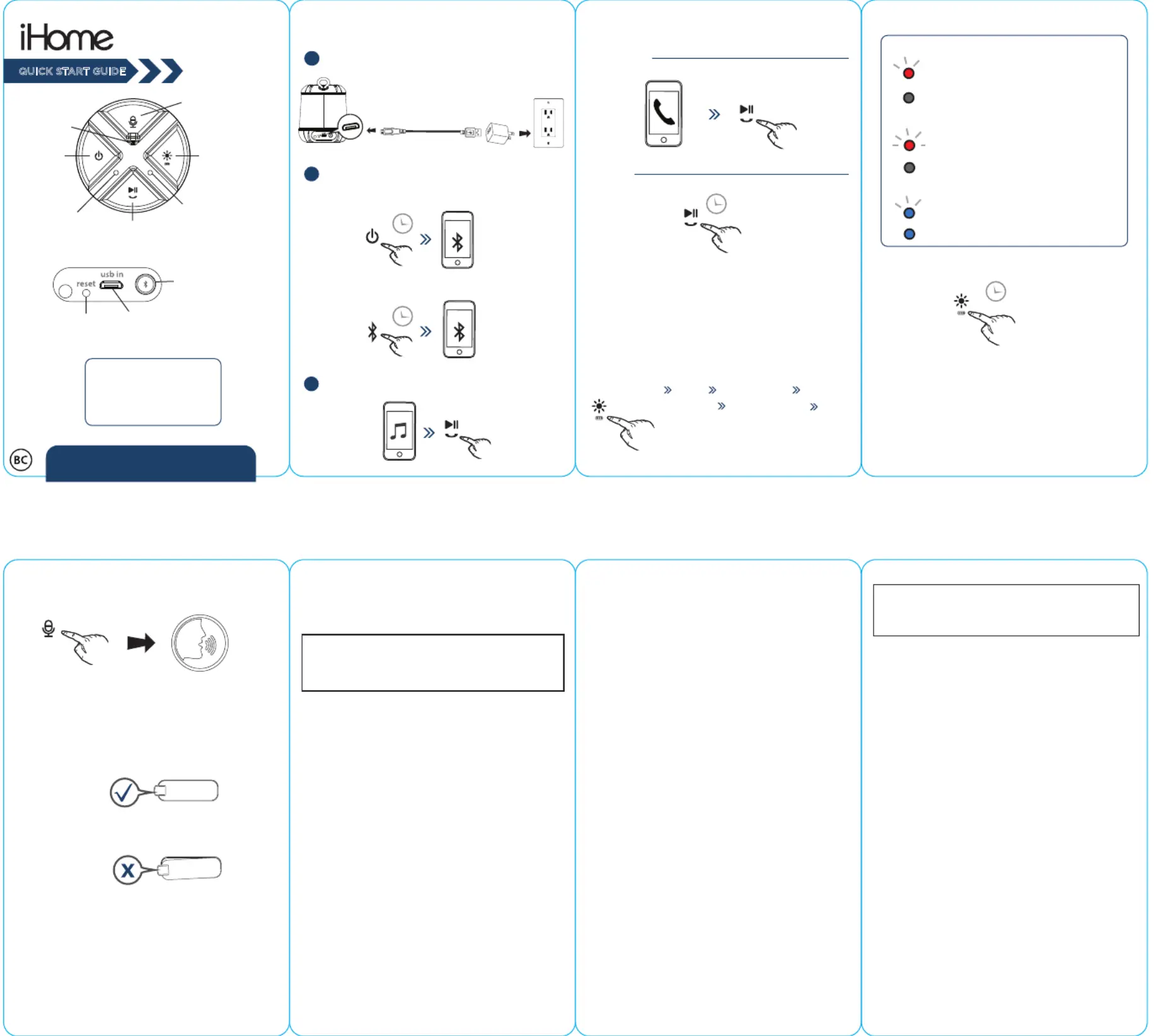 iHome
QUICK START GUIDE

usb in
reset

BC