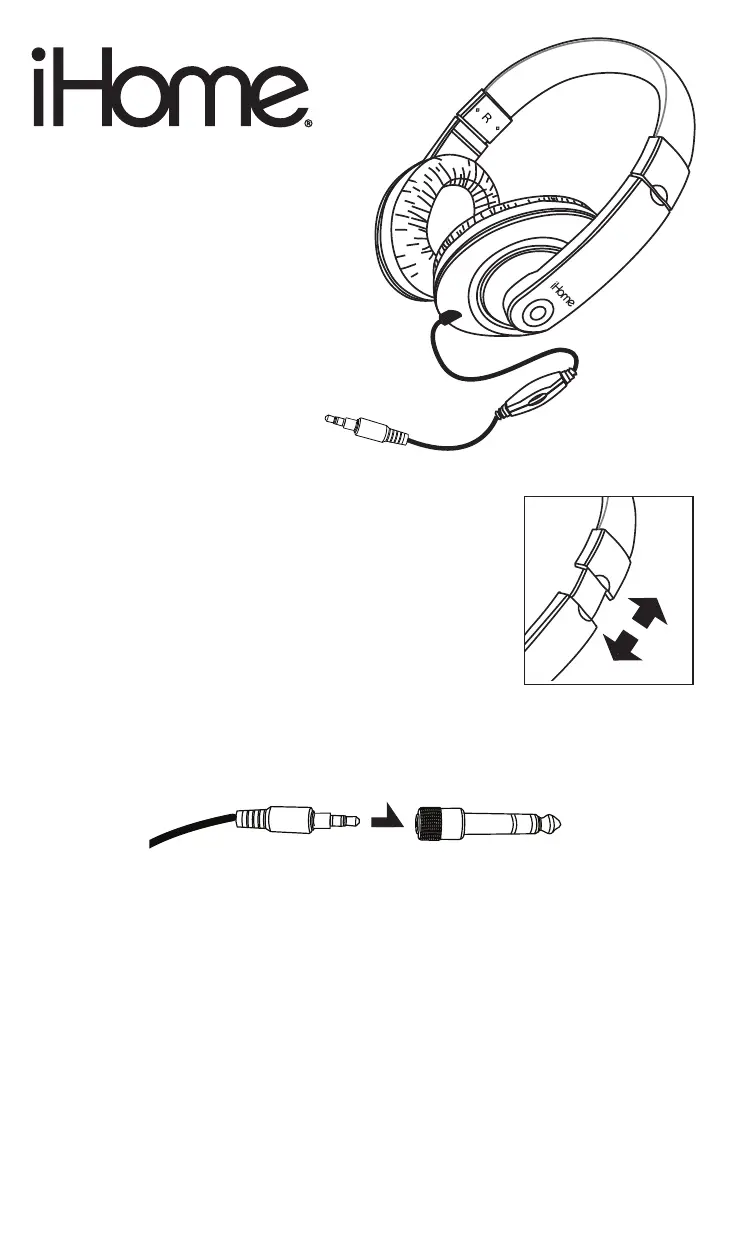 iHome®

R

iHome