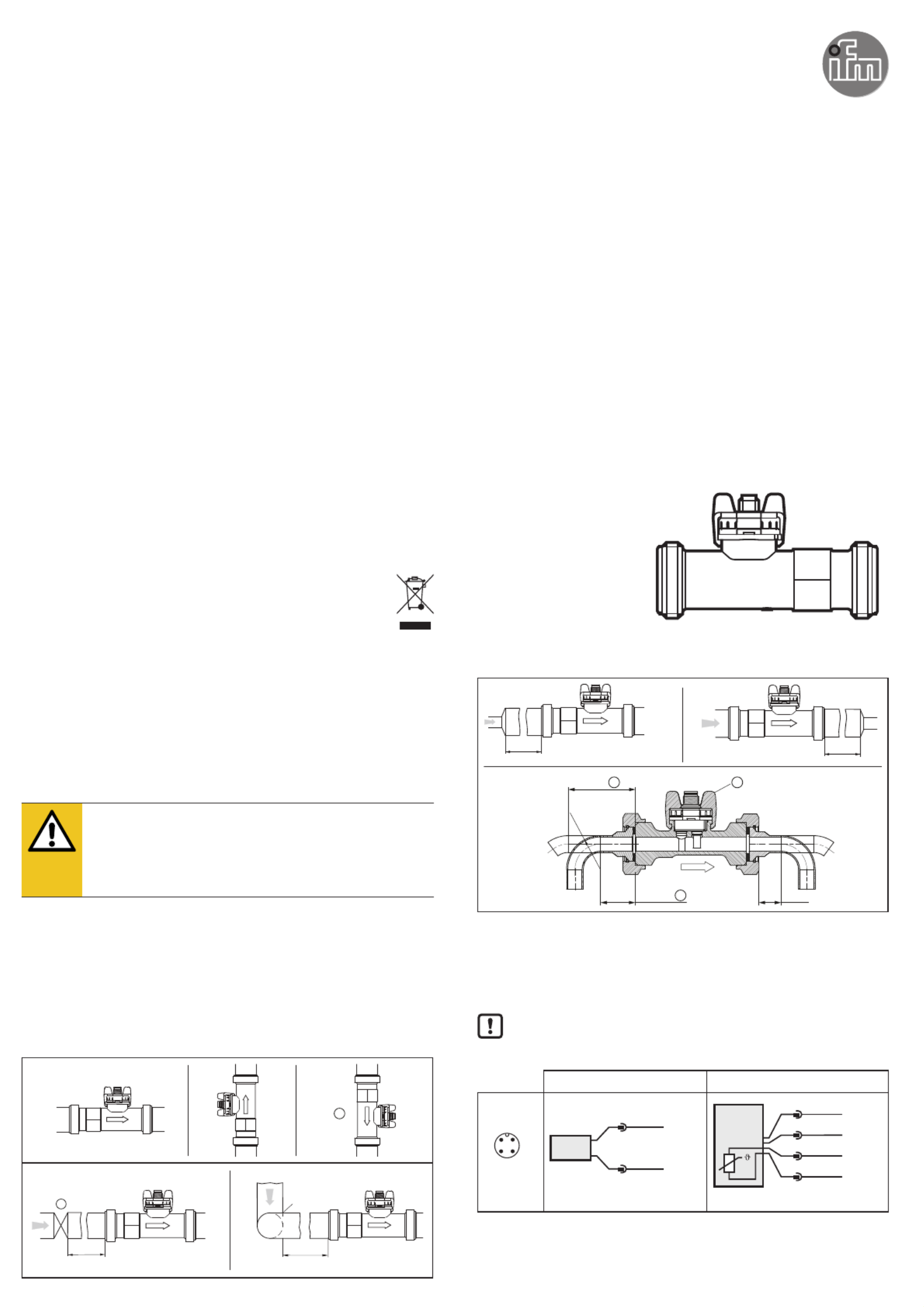 ifm