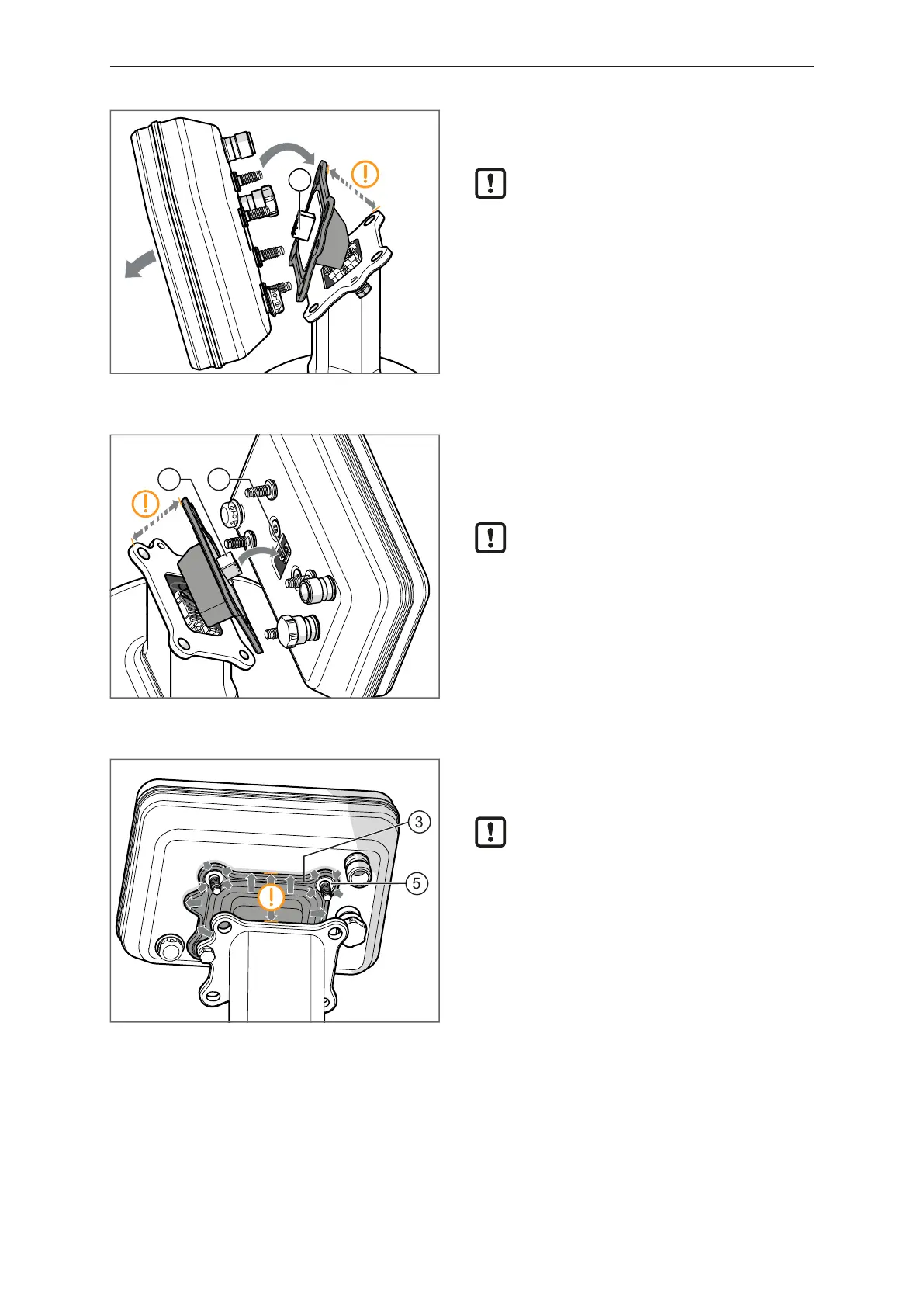 3

5