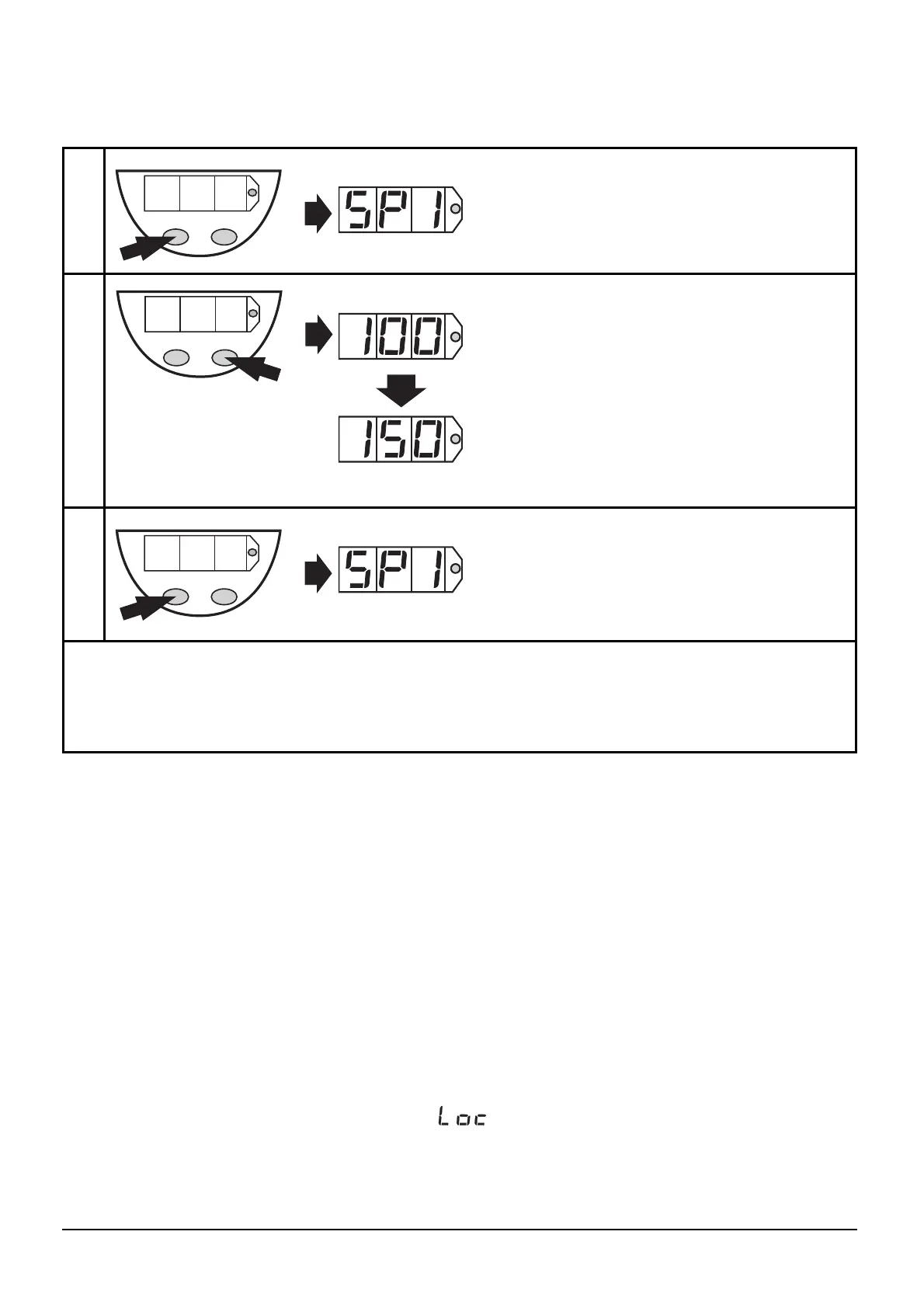 SP1

100

150

SP1

Loc