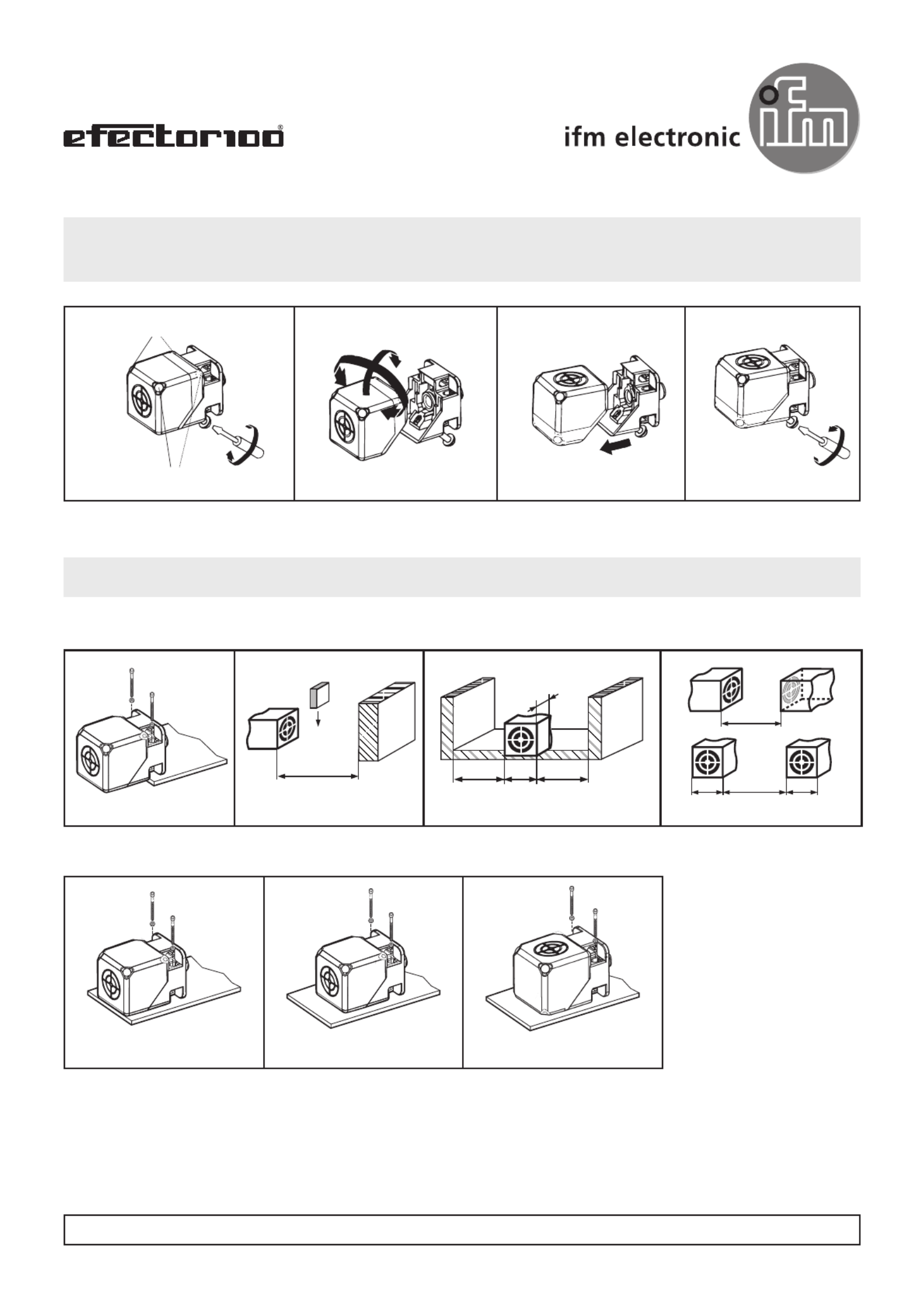 efector100®

ifm electronic

ifm