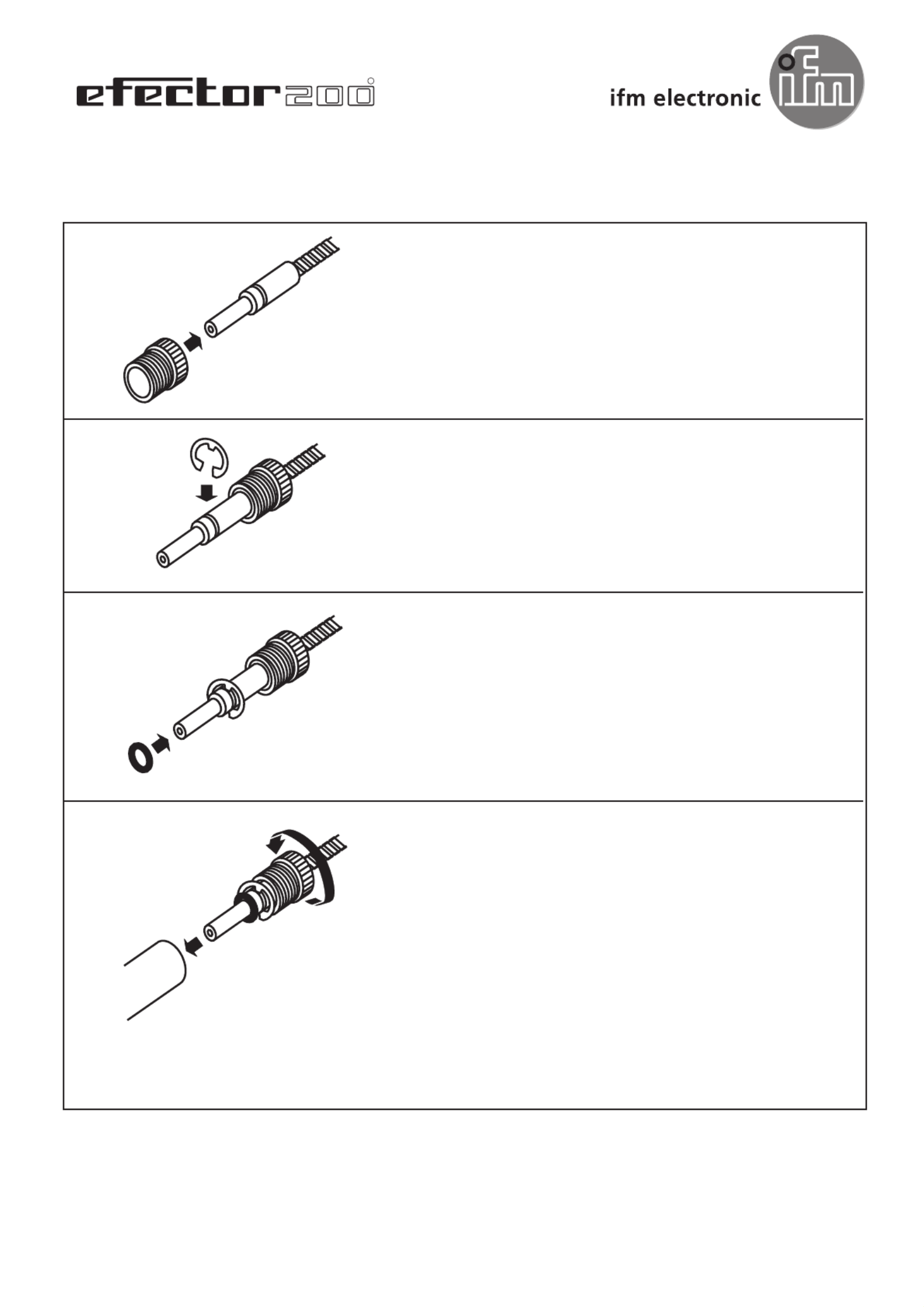 efector200

ifm electronic

ifm