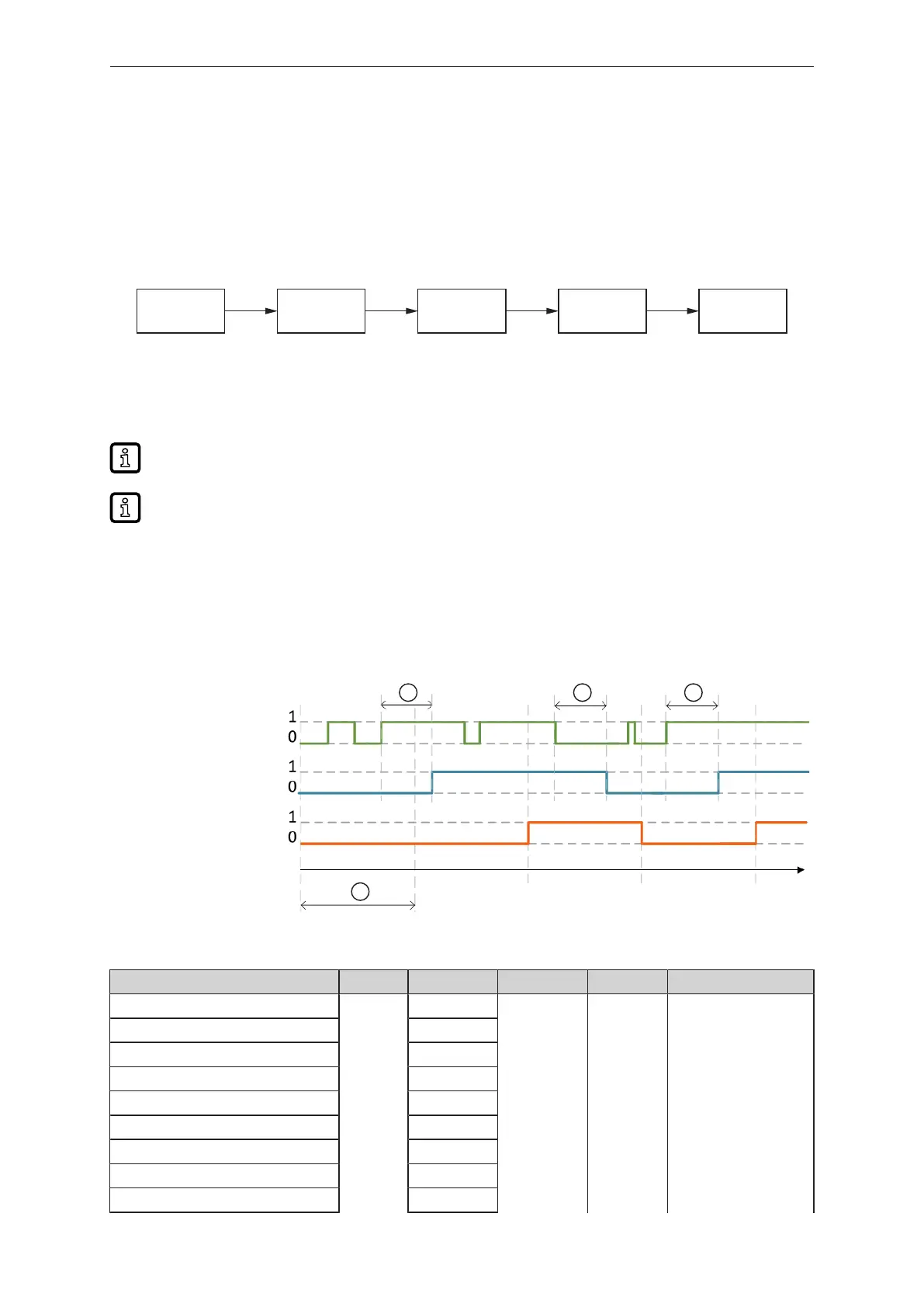 1
0
1
0
1
0