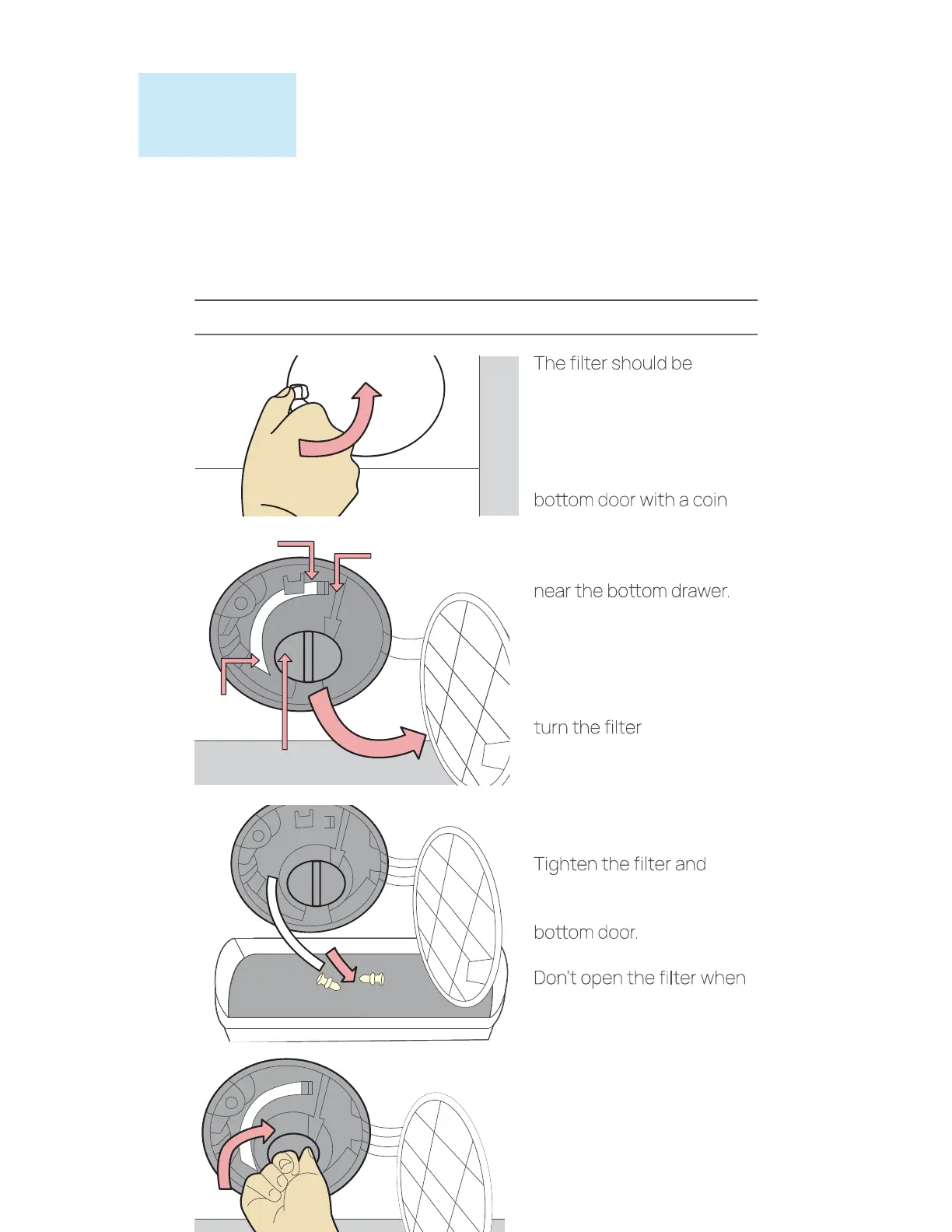 The filter should be

bottom door with a coin

near the bottom drawer.

turn the filter

Tighten the filter and

bottom door.

Don't open the filter when