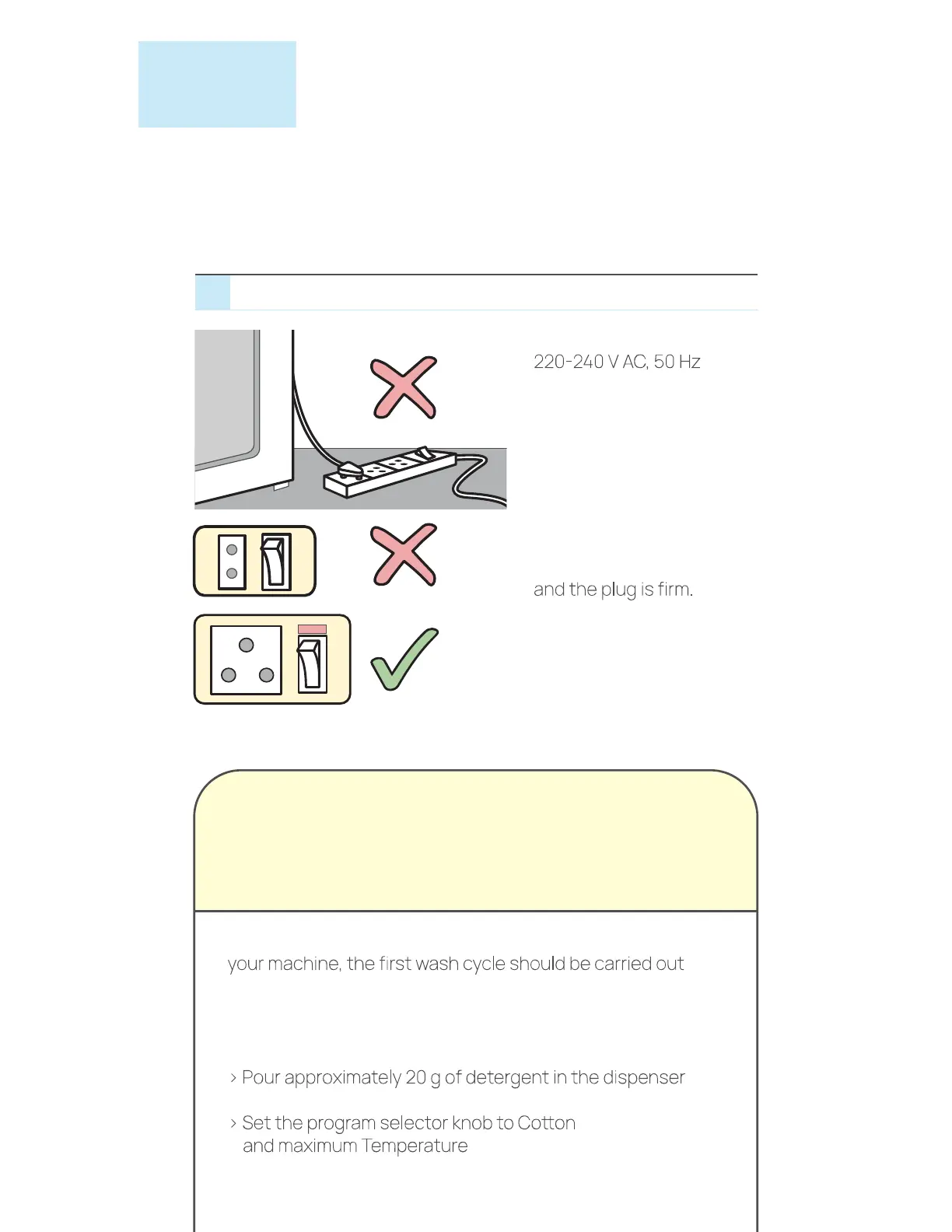 220-240 V AC, 50 Hz

and the plug is firm.

your machine, the first wash cycle should be carried out

> Pour approximately 20 g of detergent in the dispenser

> Set the program selector knob to Cotton and maximum Temperature