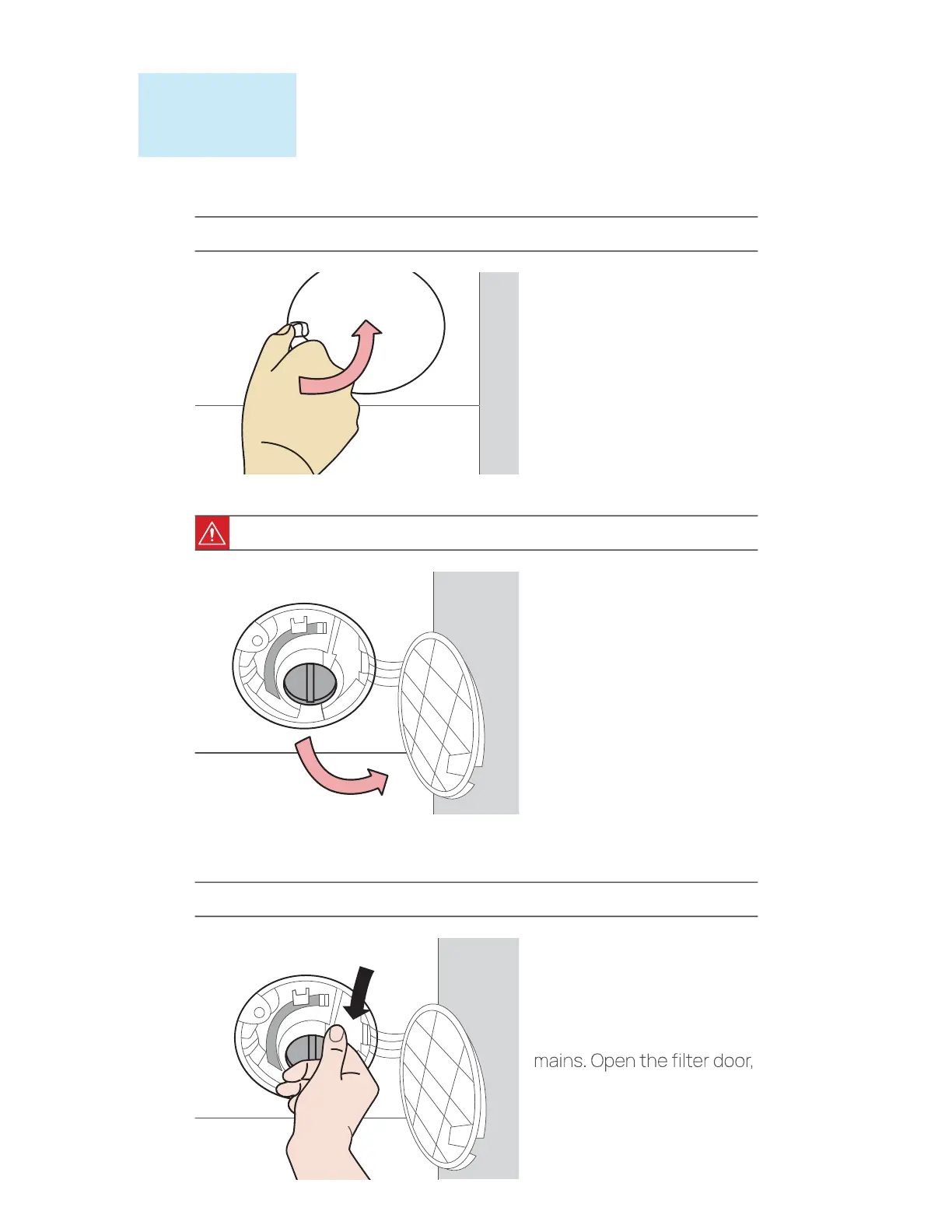 mains. Open the filter door,