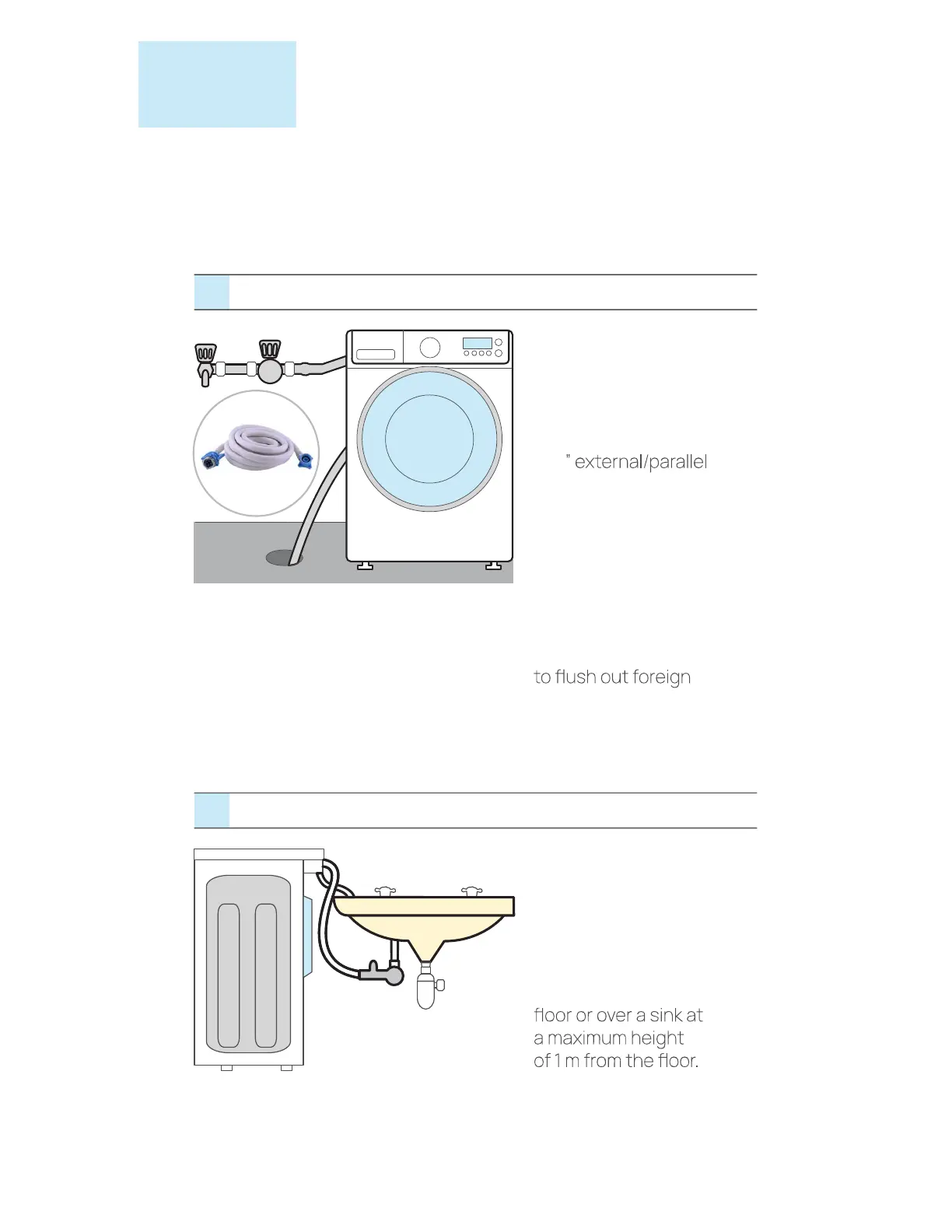 " external/parallel

to flush out foreign

floor or over a sink at a maximum height of 1 m from the floor.