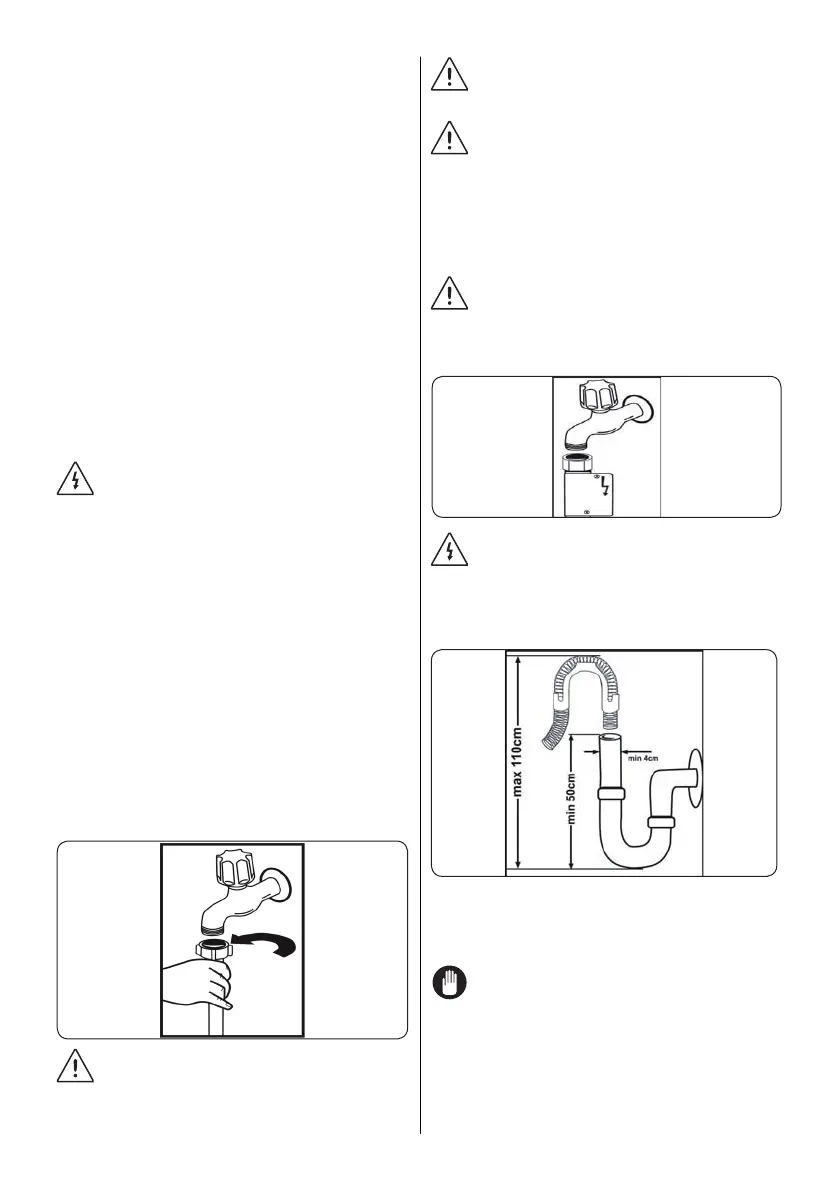 max 110cm

min 50cm

min 4cm