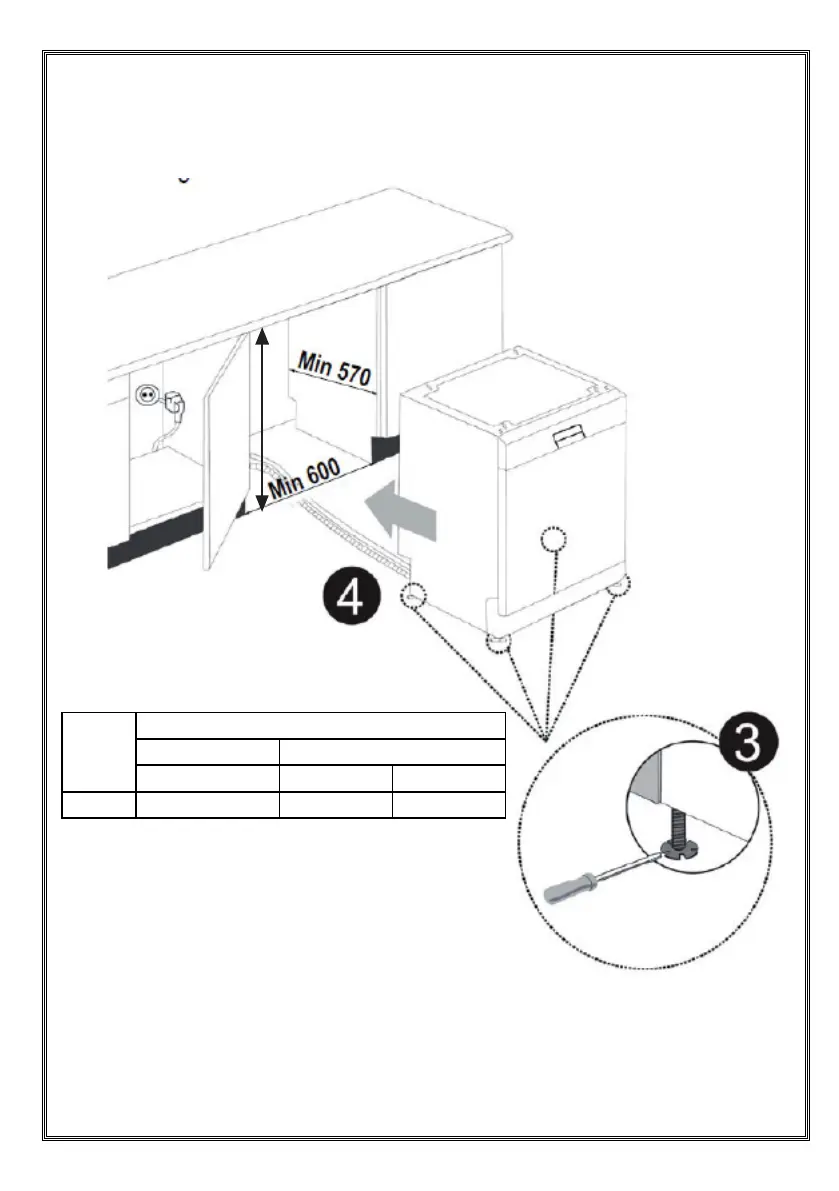 Min 570

Min 600

4

3