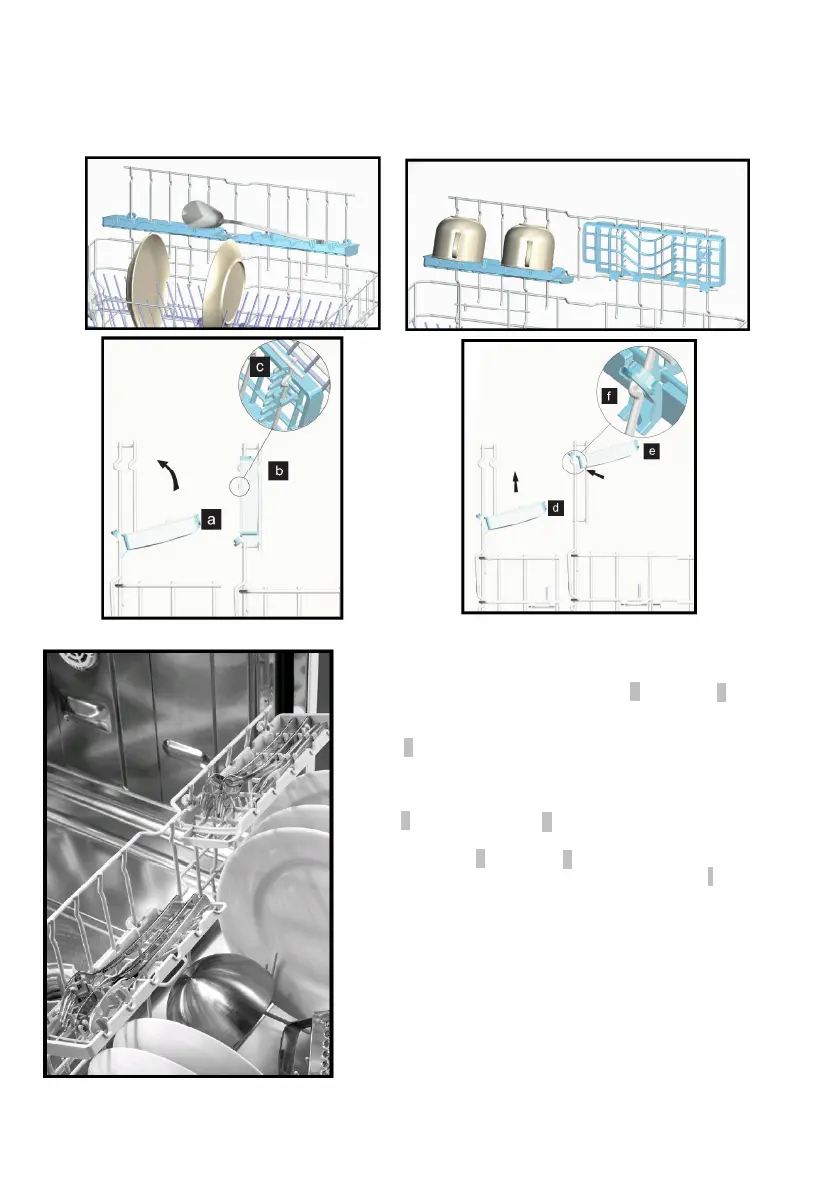 c

b

a

f

e

d