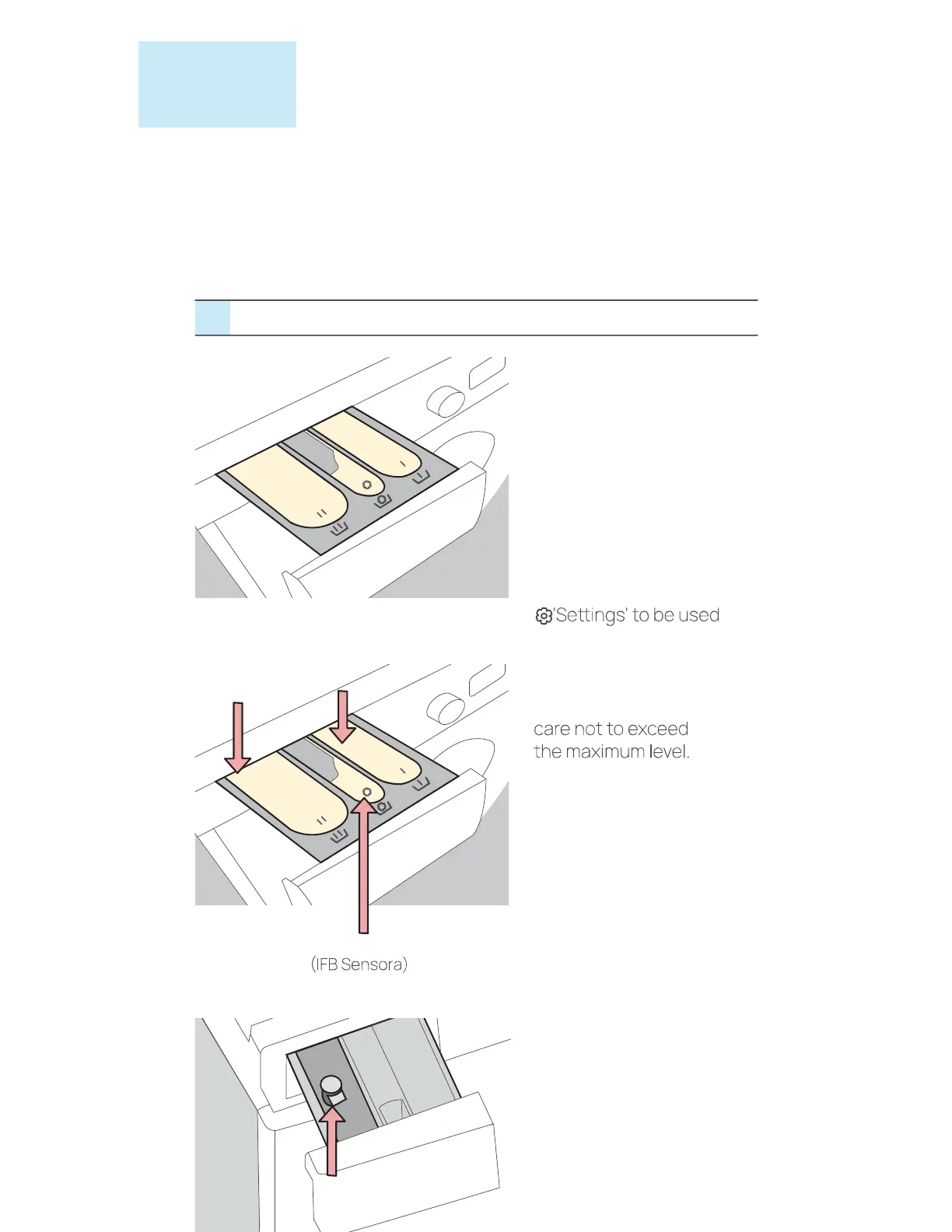 'Settings' to be used

care not to exceed the maximum level.

(IFB Sensora)