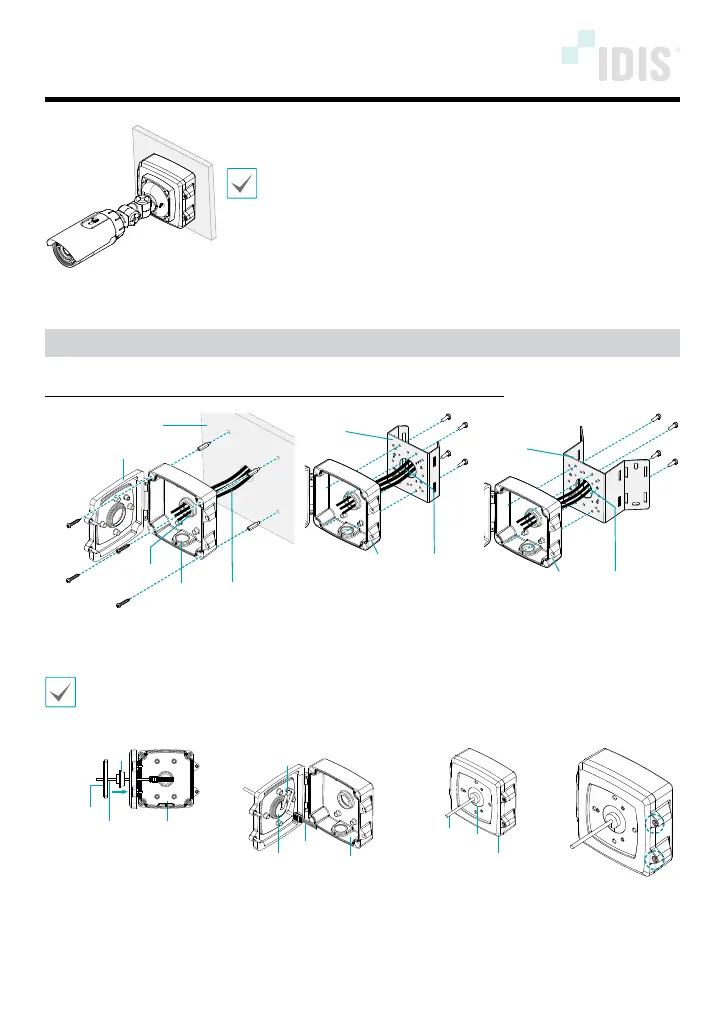 IDIS