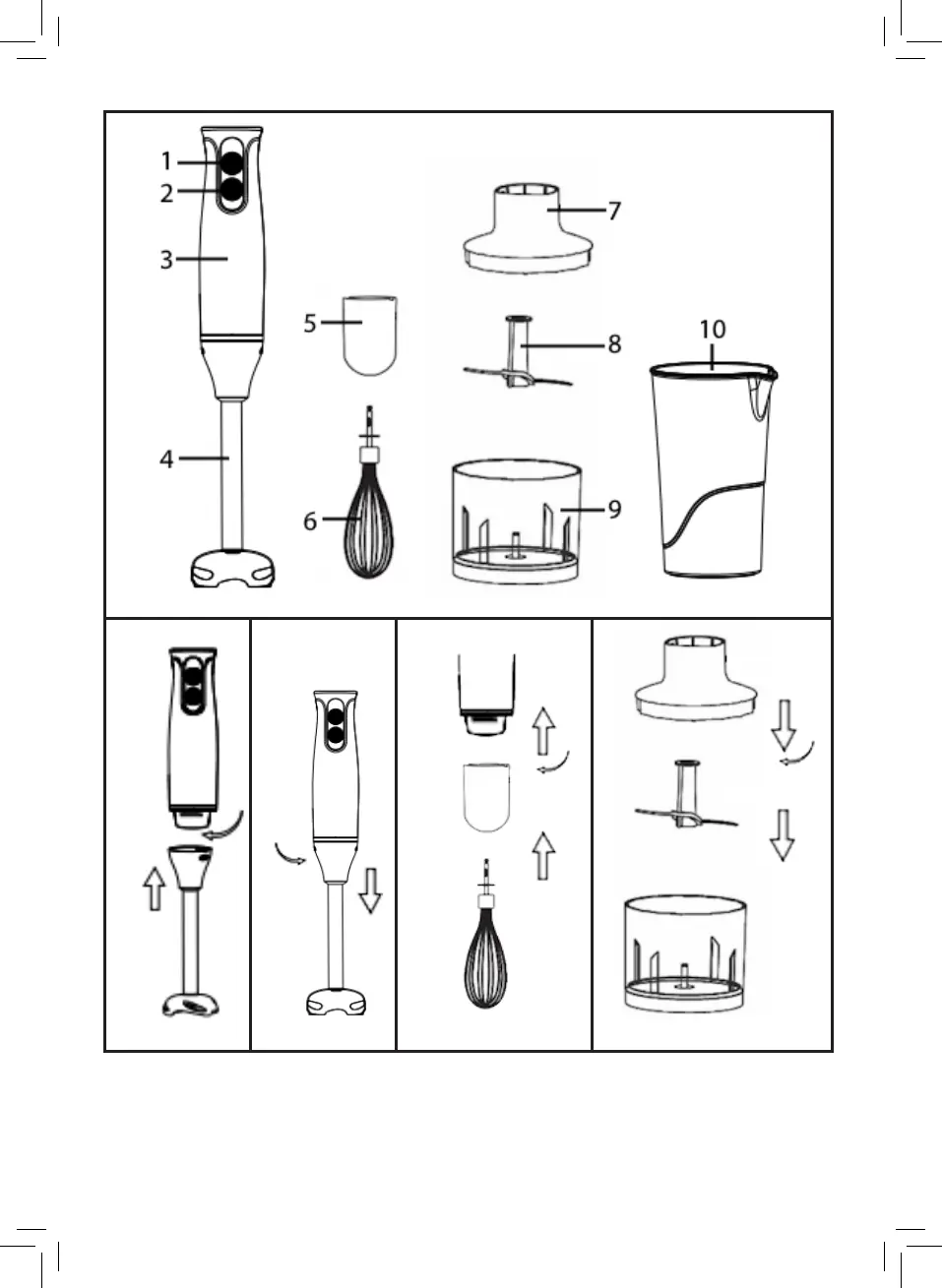 1
2
3
4
5
6
7
8
9
10