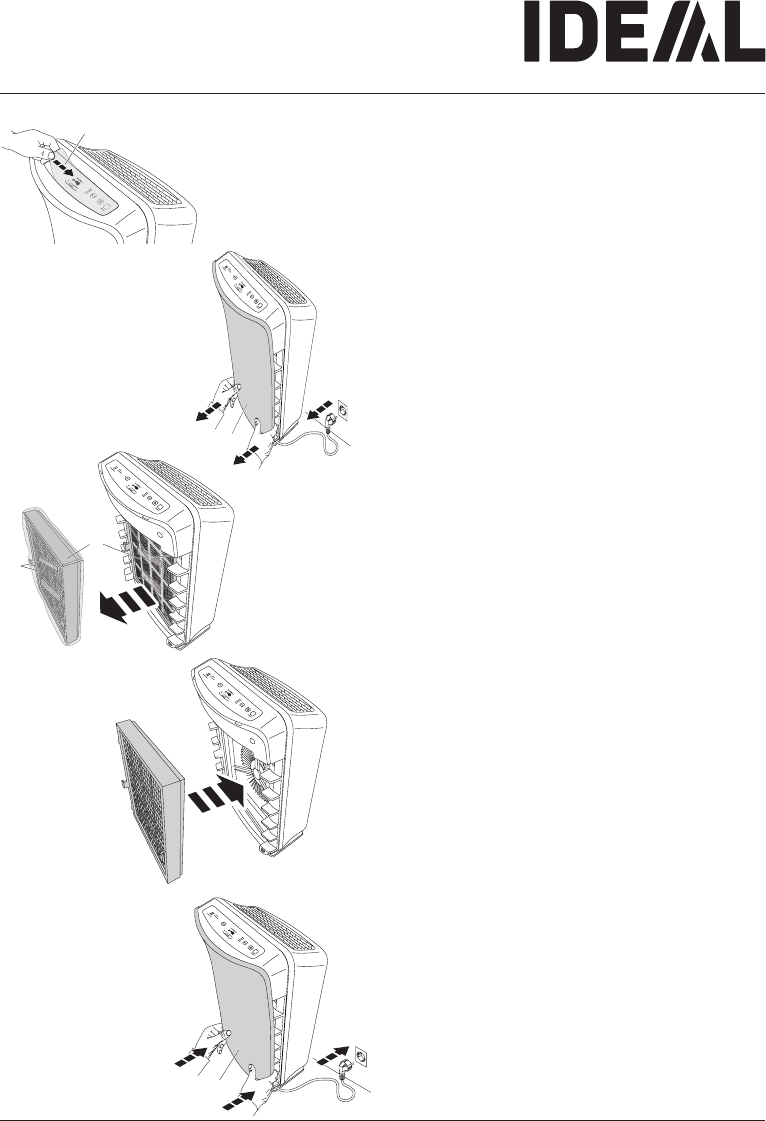 IDEAL