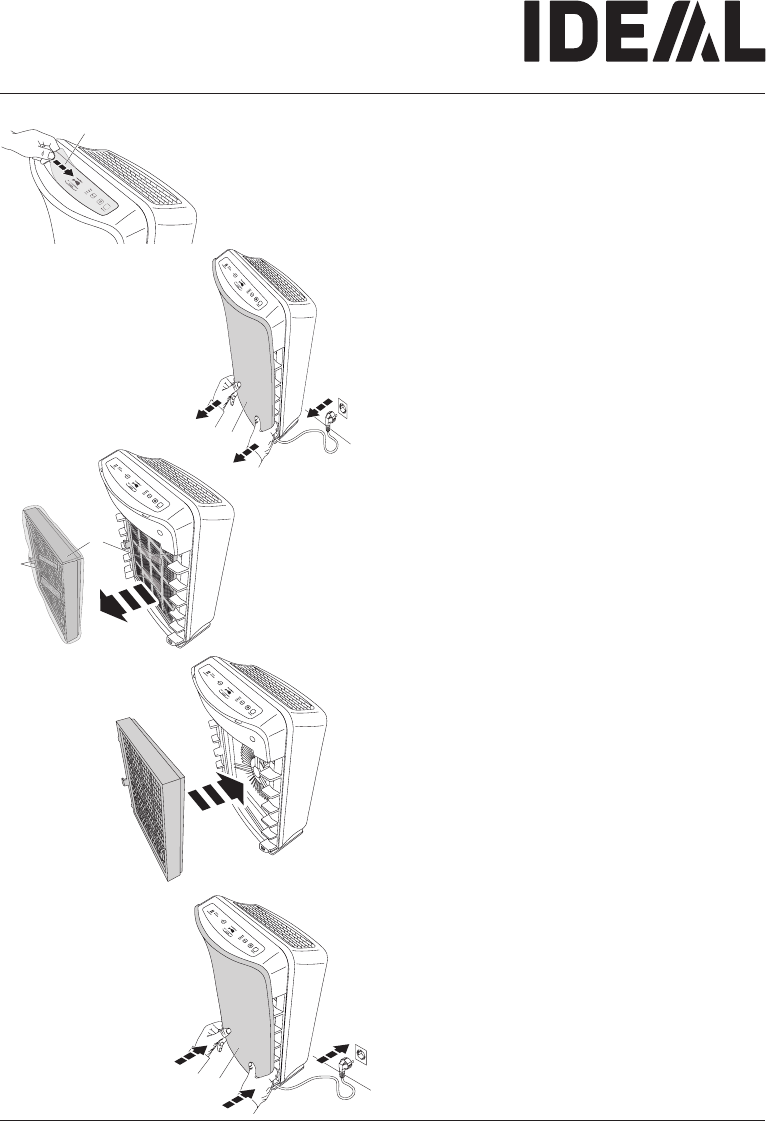 IDEAL