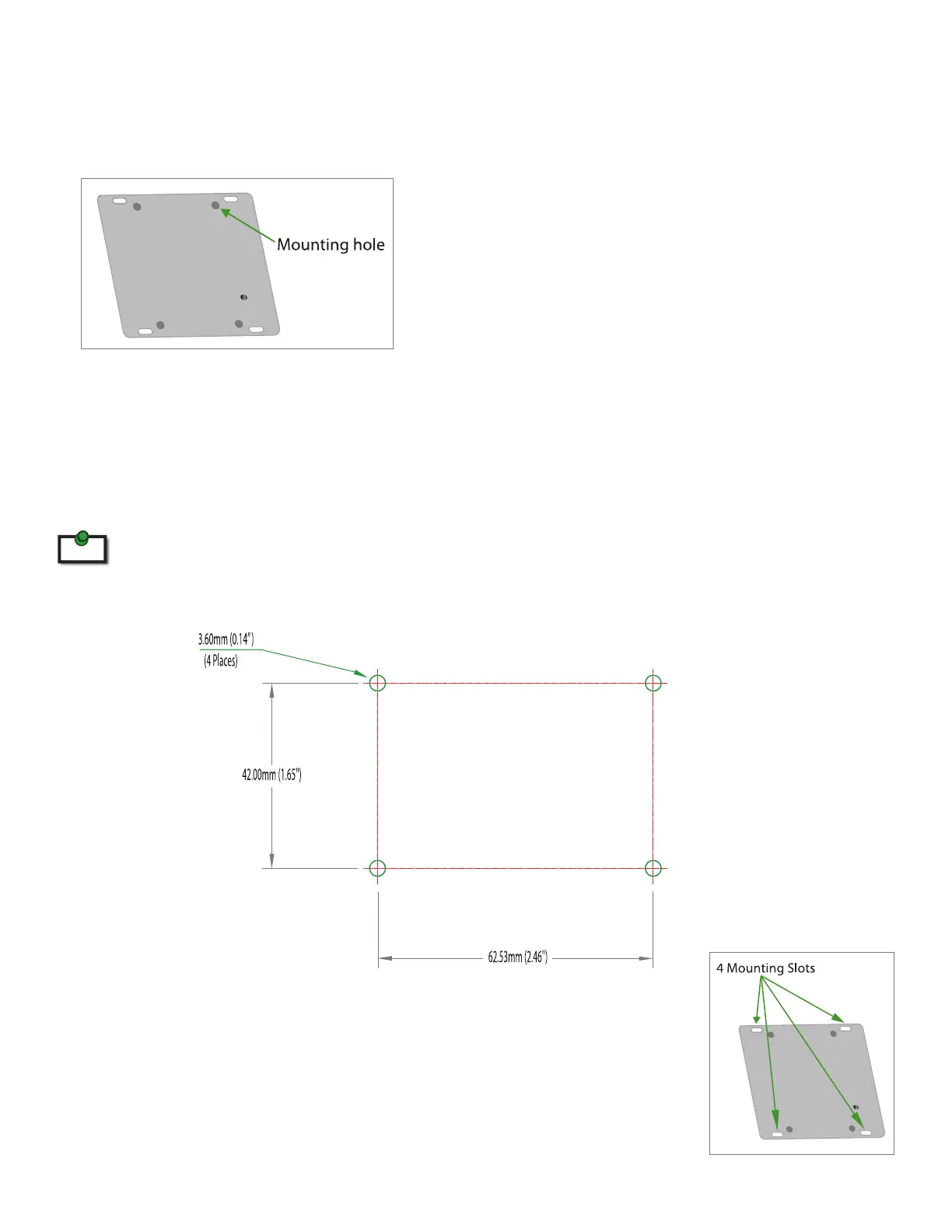 Mounting hole

3.60mm (0.14")
(4 Places)

42.00mm (1.65")

62.53mm (2.46")

4 Mounting Slots