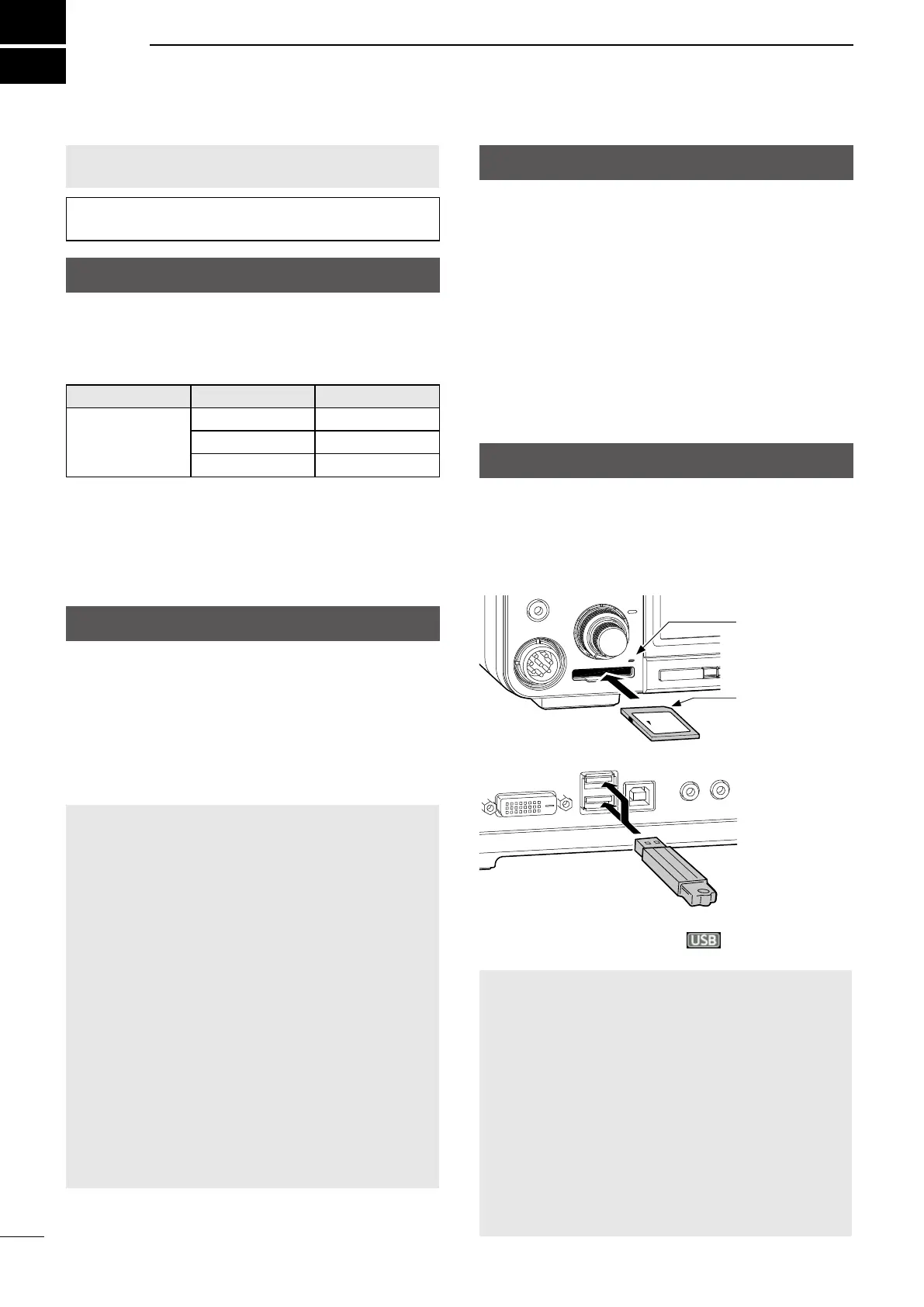 USB