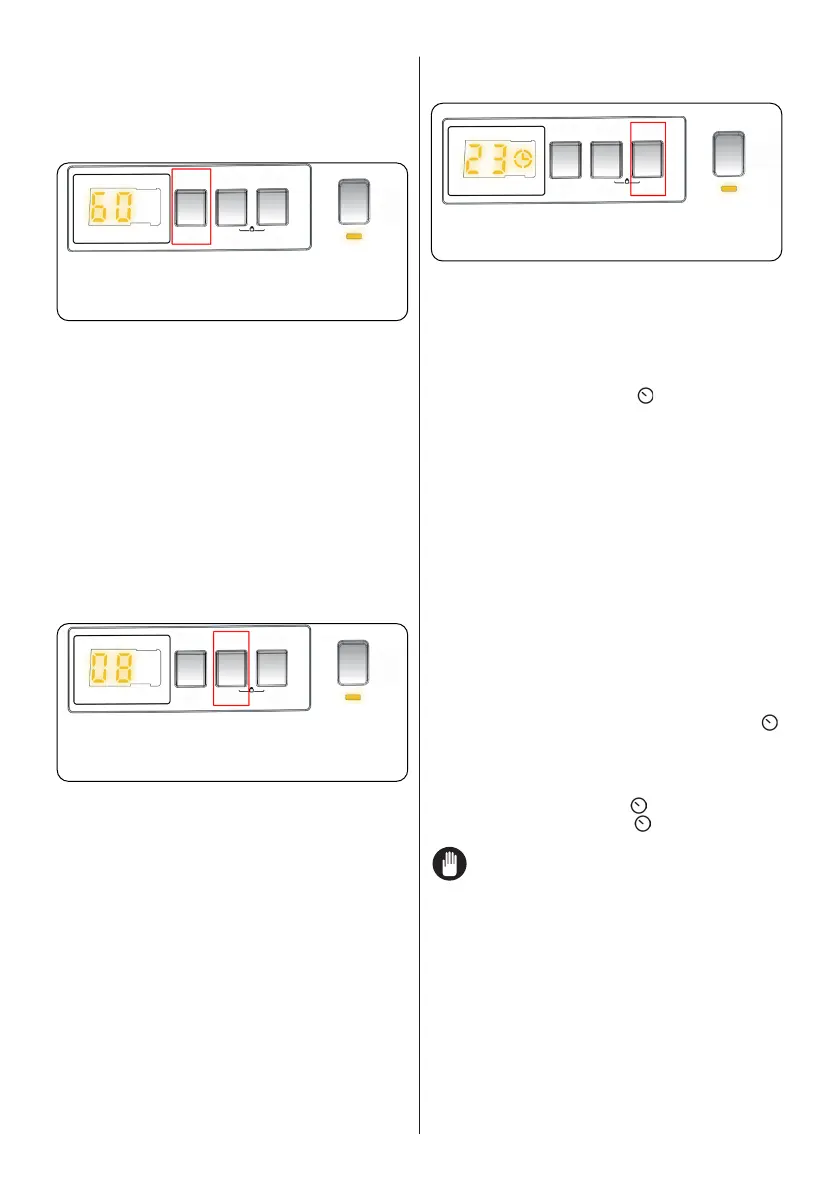 60

08

23