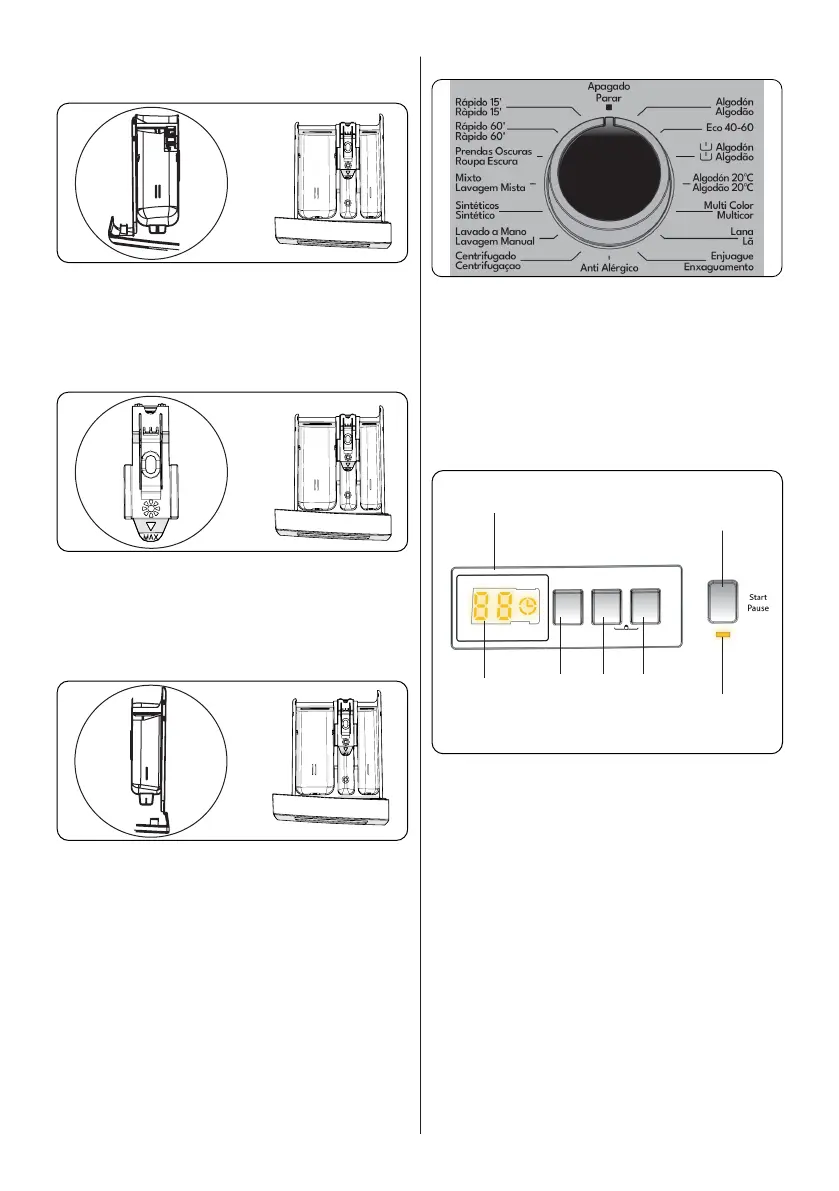 MAX

Apagado
Parar

Rápido 15'
Rápido 15'

Rápido 60'
Rápido 60'

Prendas Oscuras
Roupa Escura

Mixto
Lavagem Mista

Sintéticos
Sintético

Lavado a Mano
Lavagem Manual

Centrifugado
Centrifugaçao

Anti Alérgico

Algodón
Algodão

Eco 40-60

Algodón
Algodão

Algodón 20°C
Algodão 20°C

Multi Color
Multicor

Lana
Lã

Enjuague
Enxaguamento

88

Start
Pause