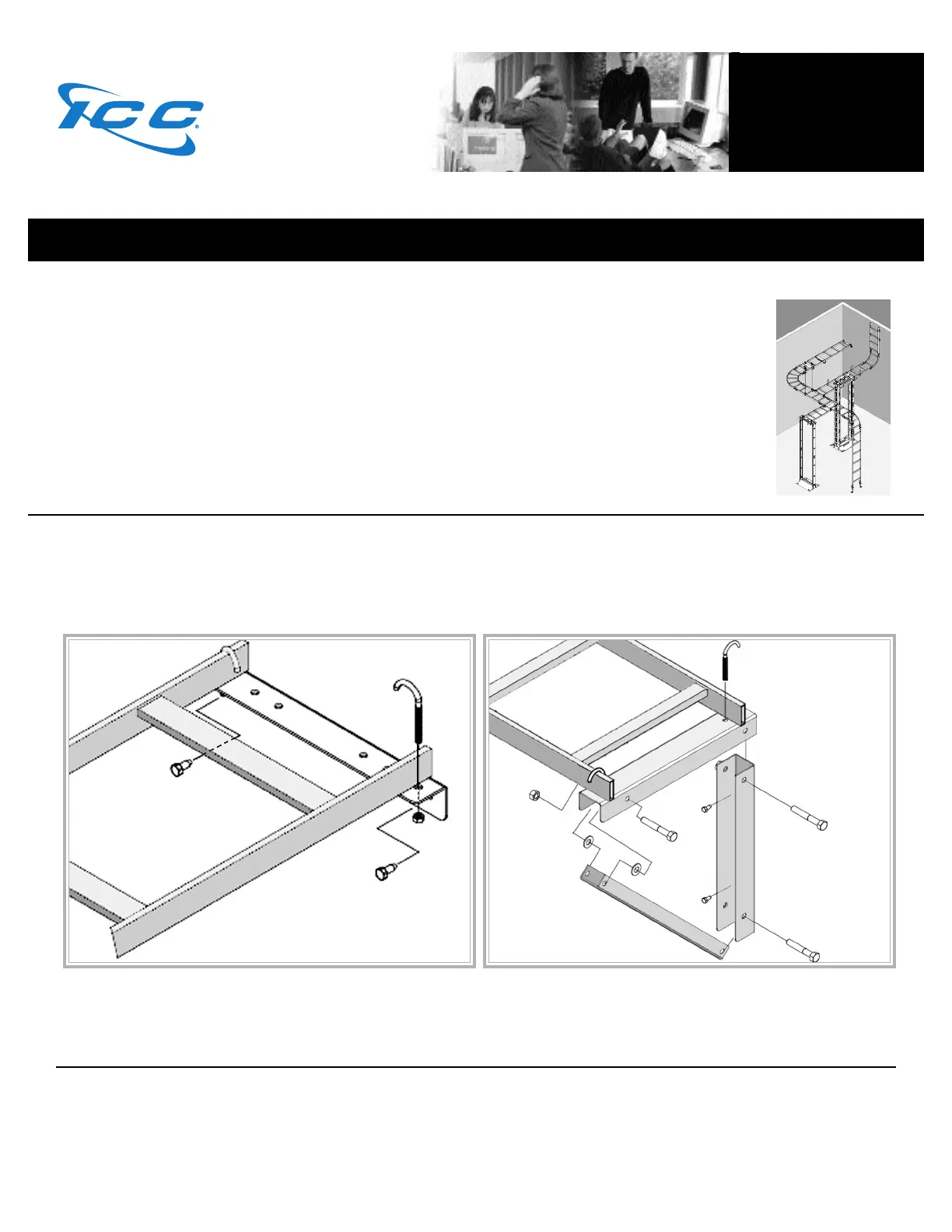 ICC