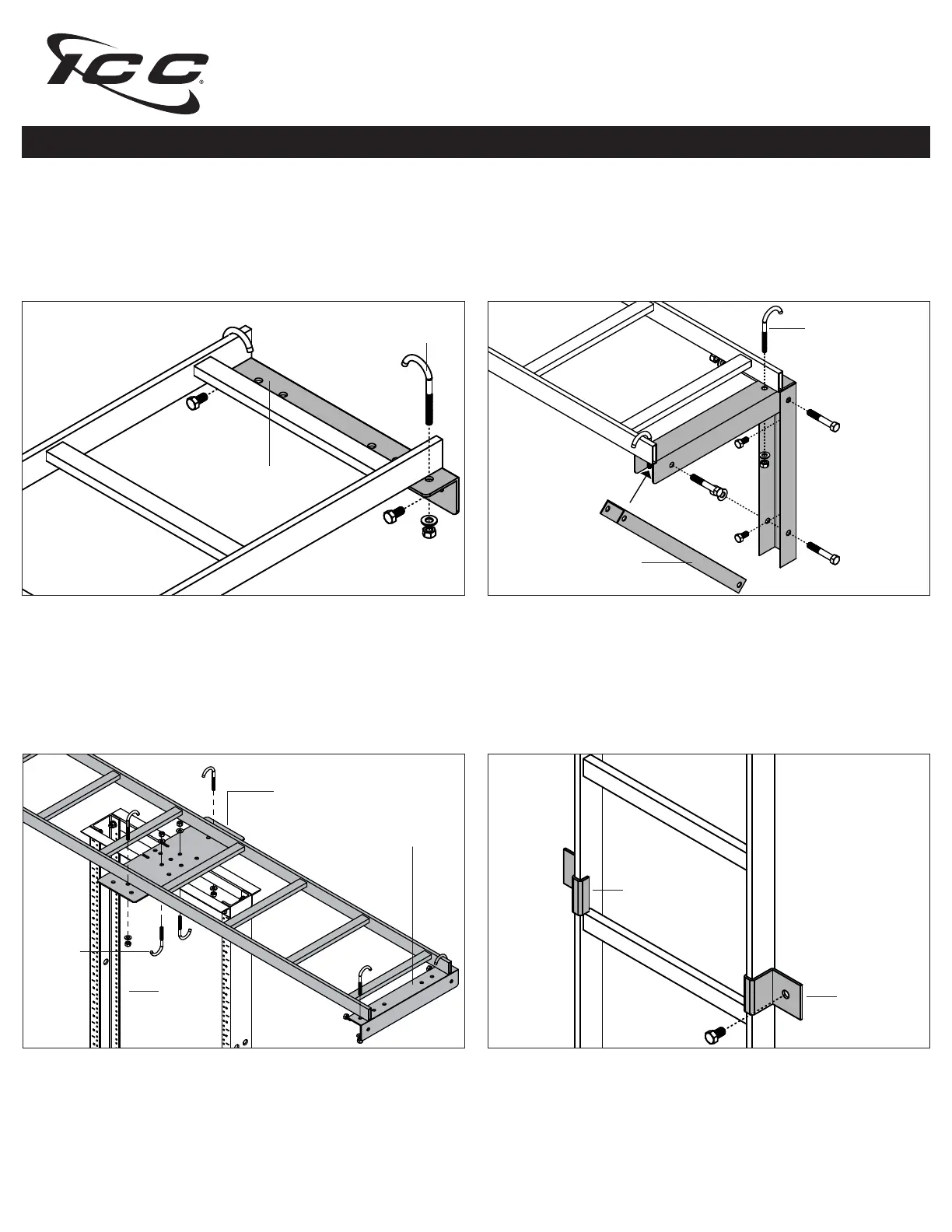 ICC®