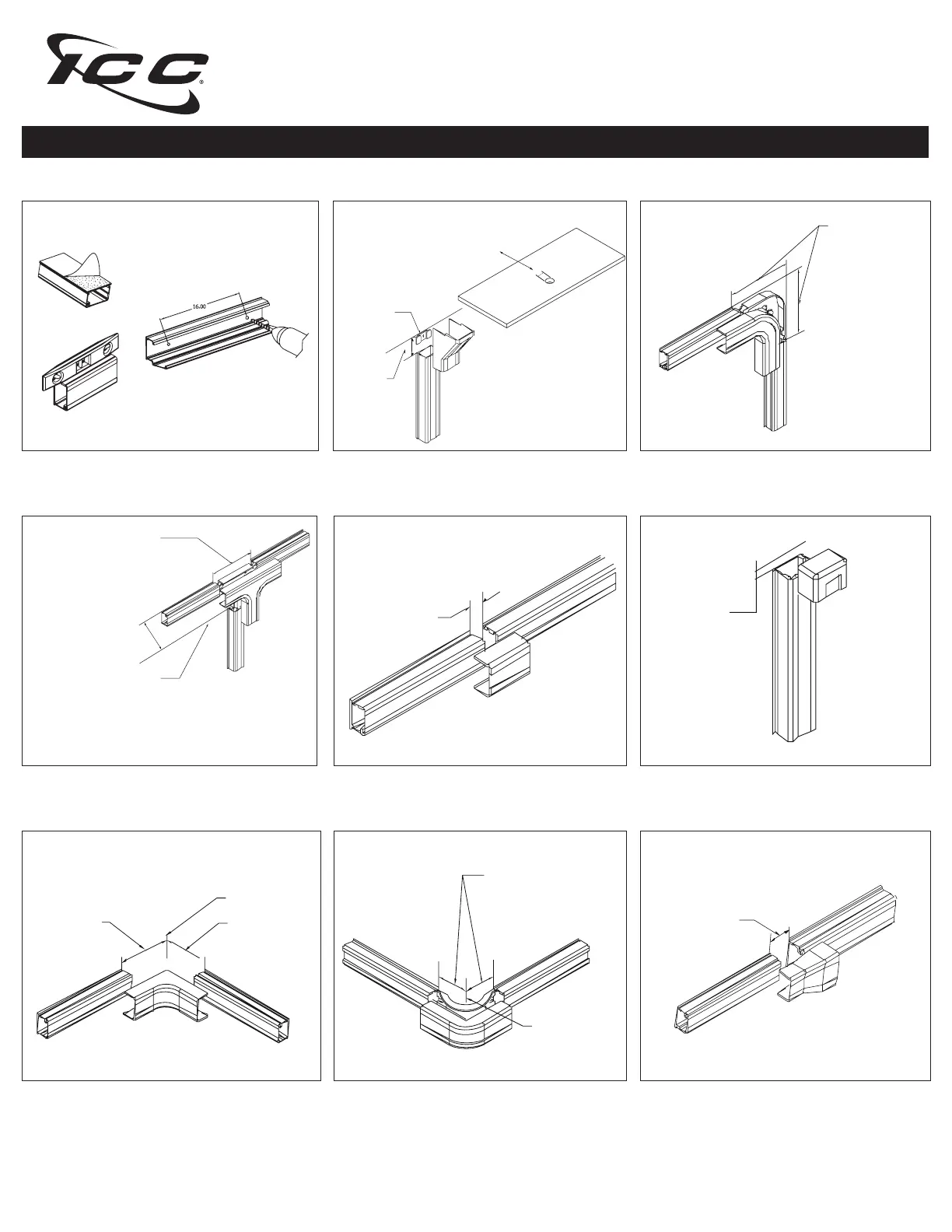 ICC®

16.00