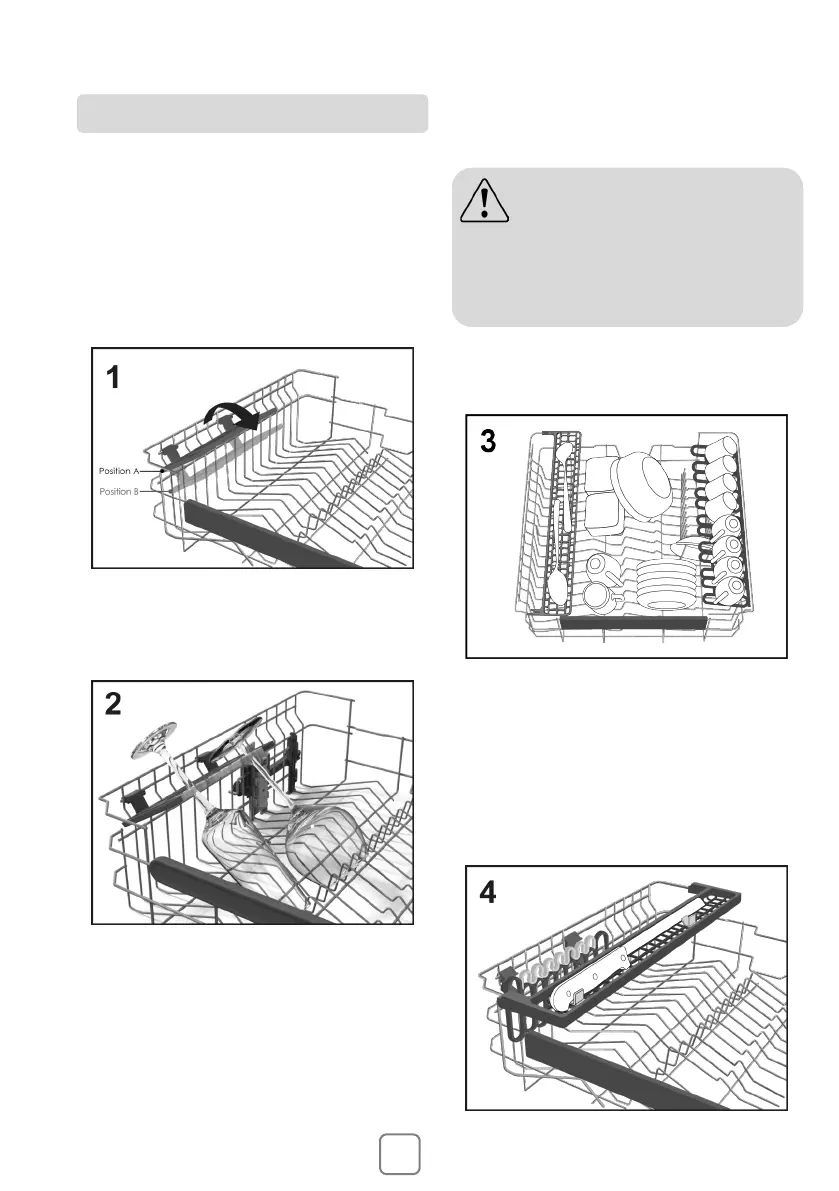 1

Position A

Position B

2

3

4