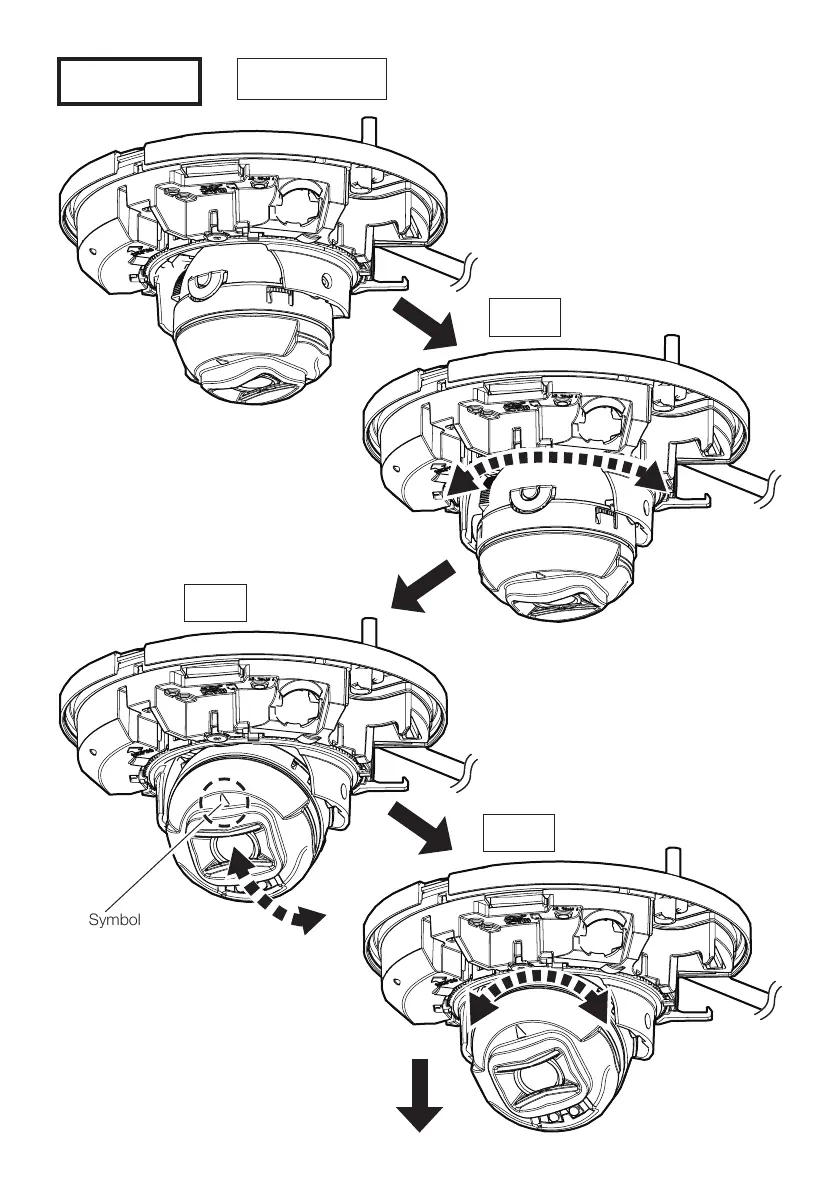 Symbol