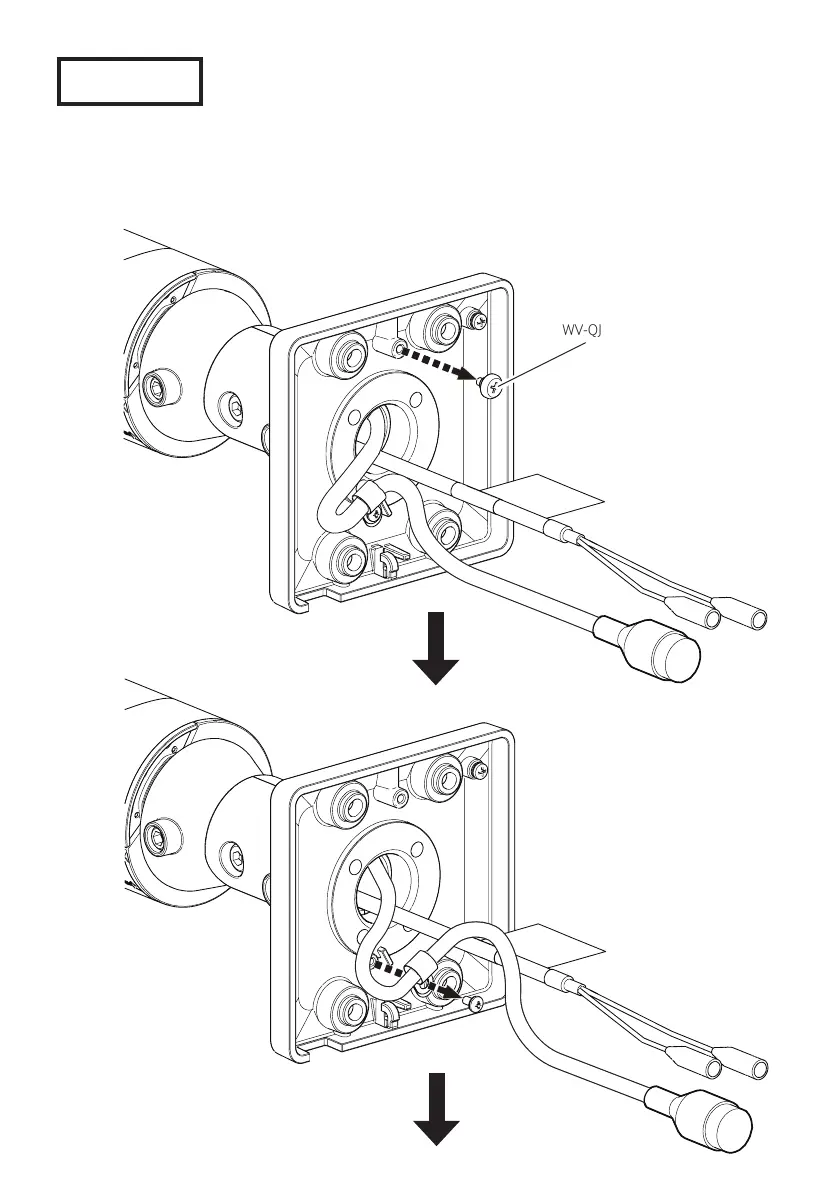 WV-QJ