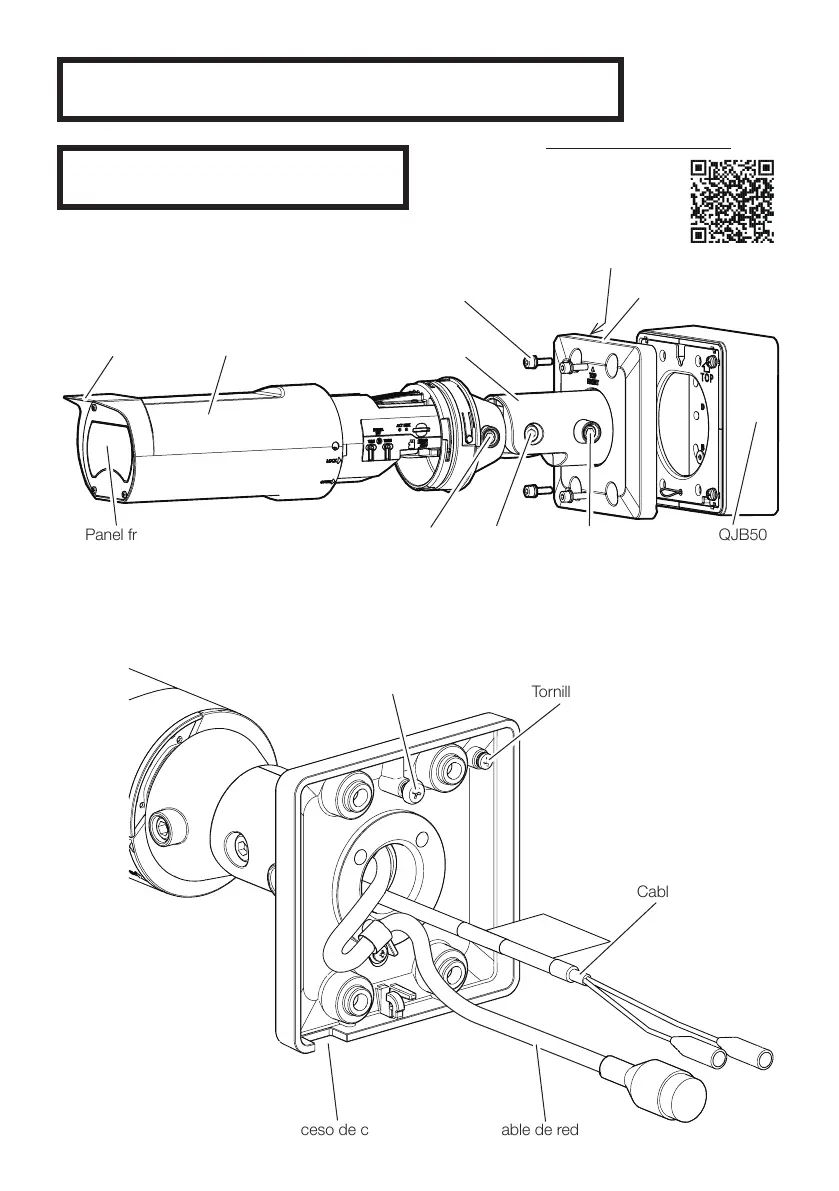 TOP

Panel fr

QJB50

Tornill

Cabl

ceso de c

able de red