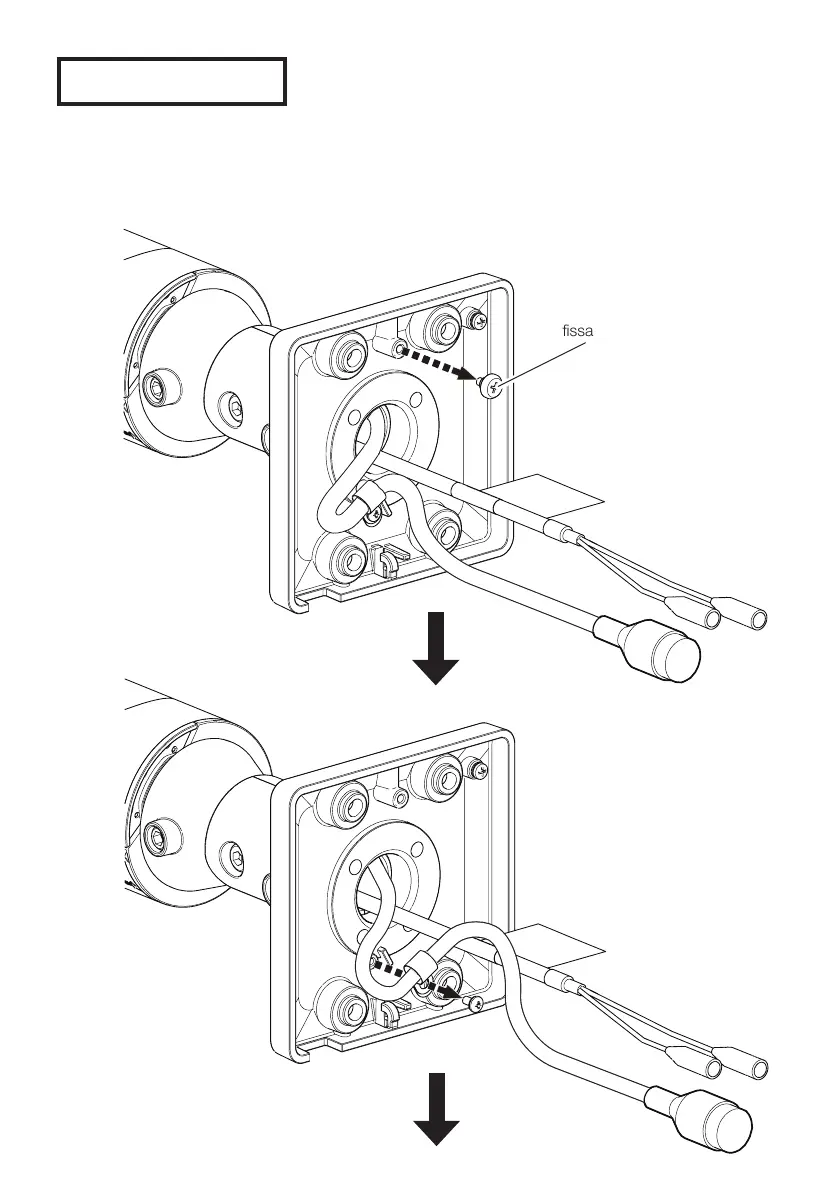 fissa