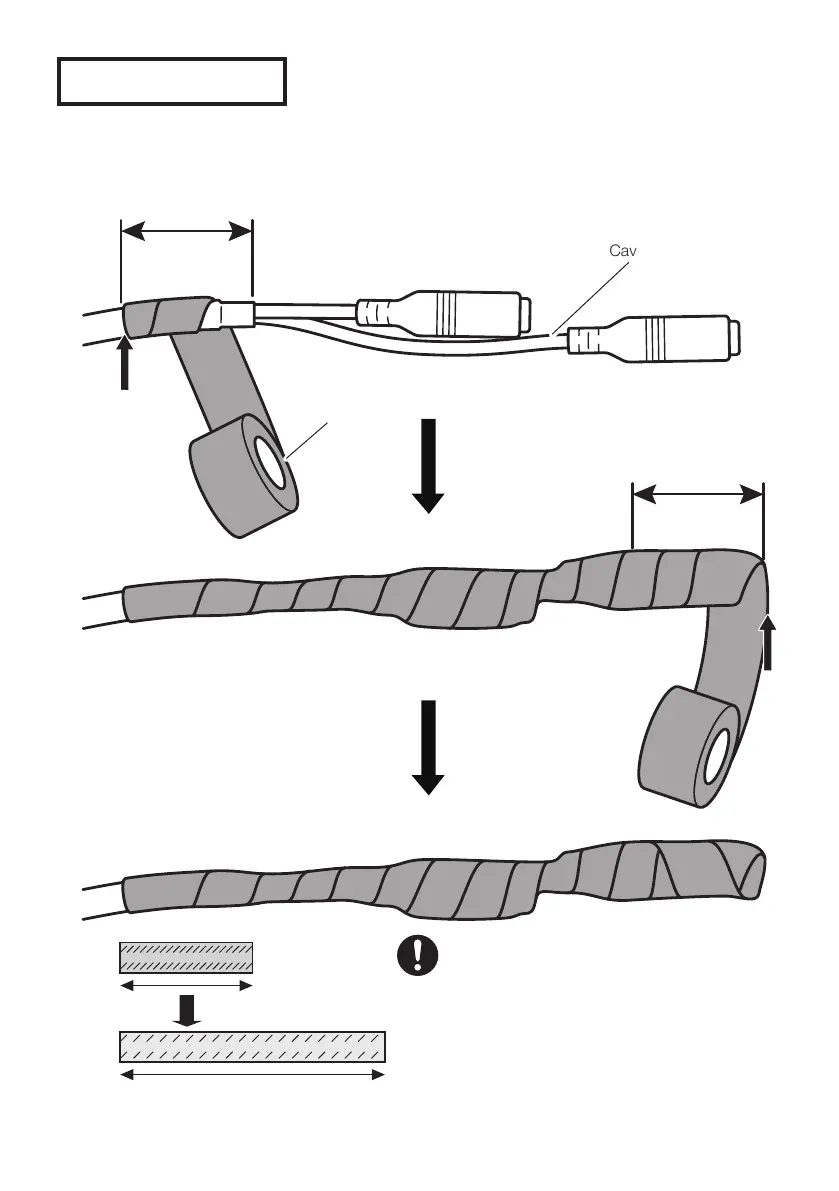 Cav