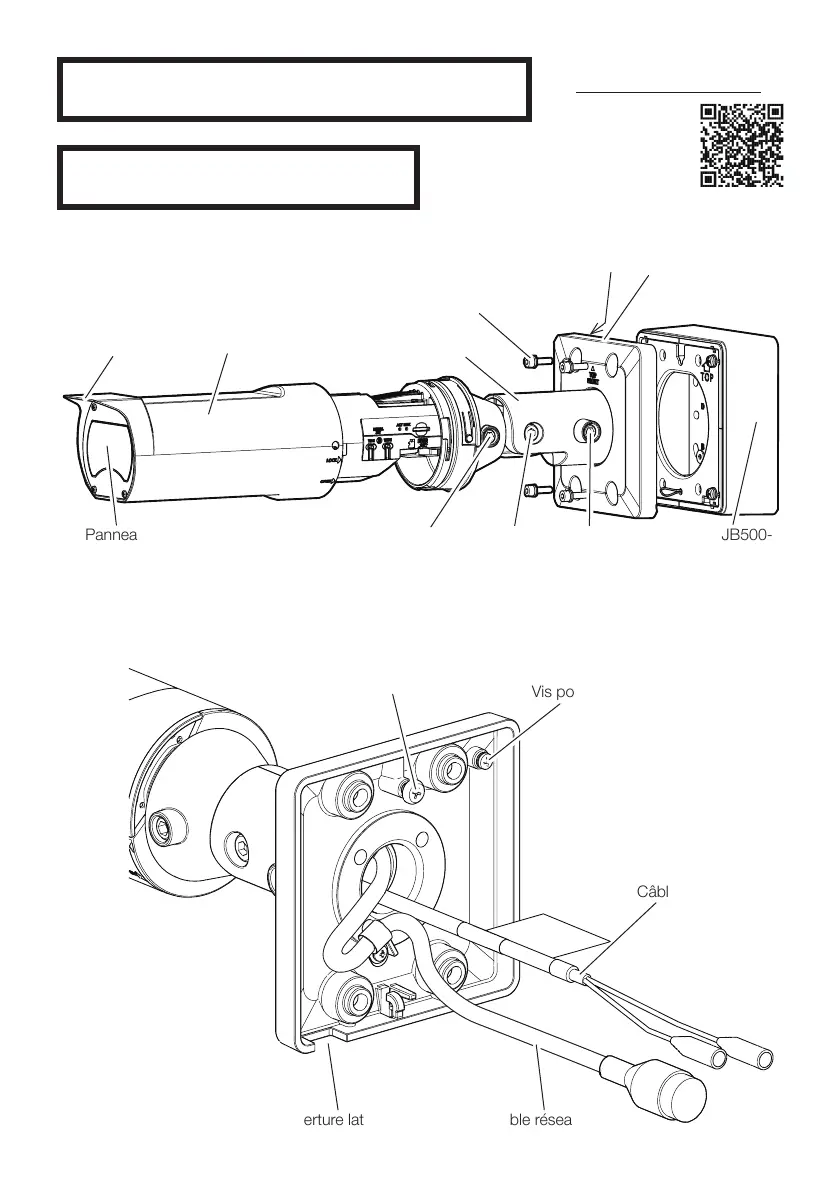 TOP

Pannea

JB500-

Vis po

Câbl

erture lat

ble résea