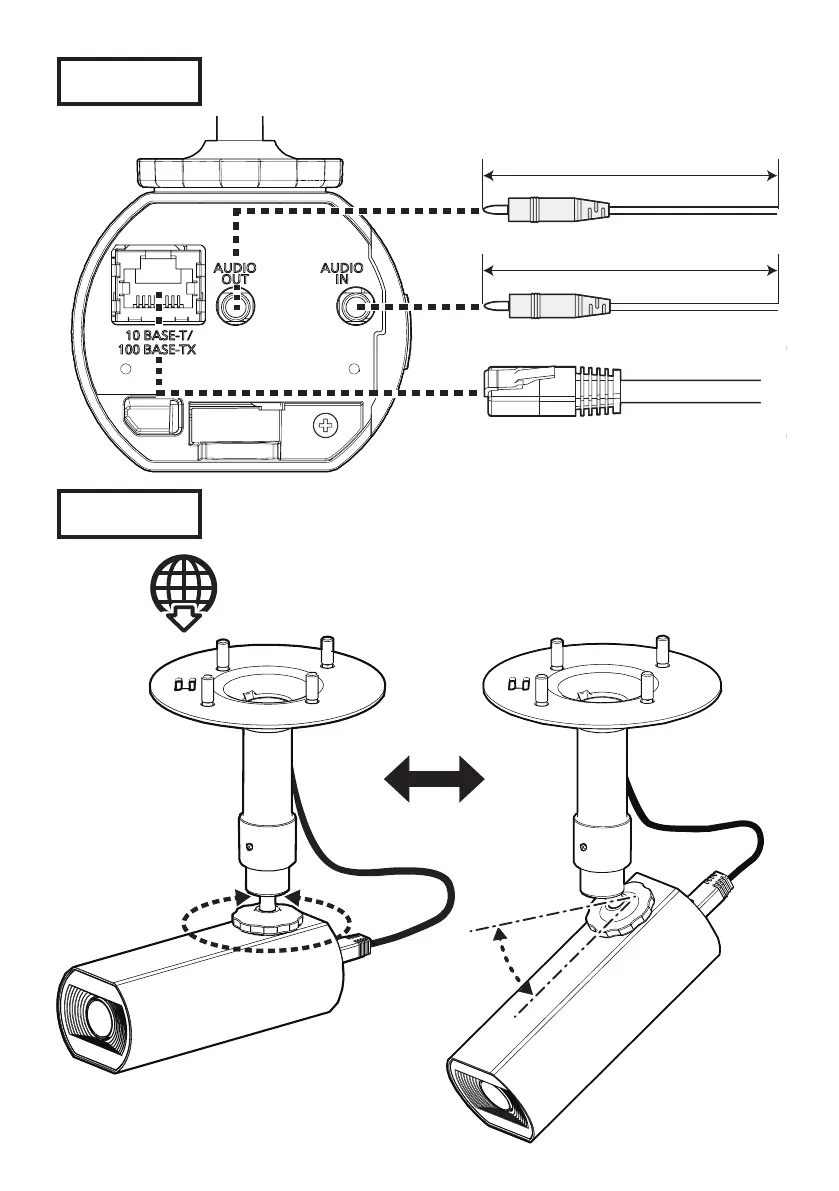 AUDIO OUT

AUDIO IN

10 BASE-T/
100 BASE-TX