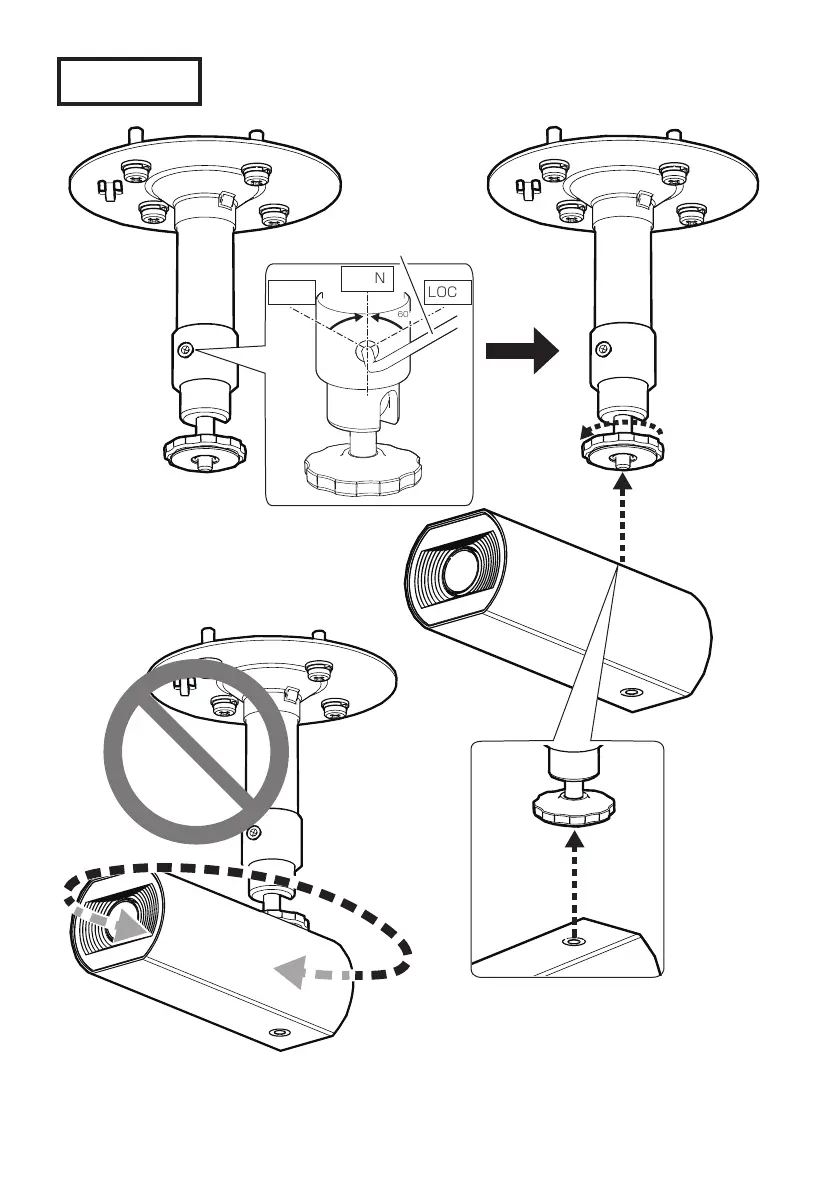 N

LOC

60