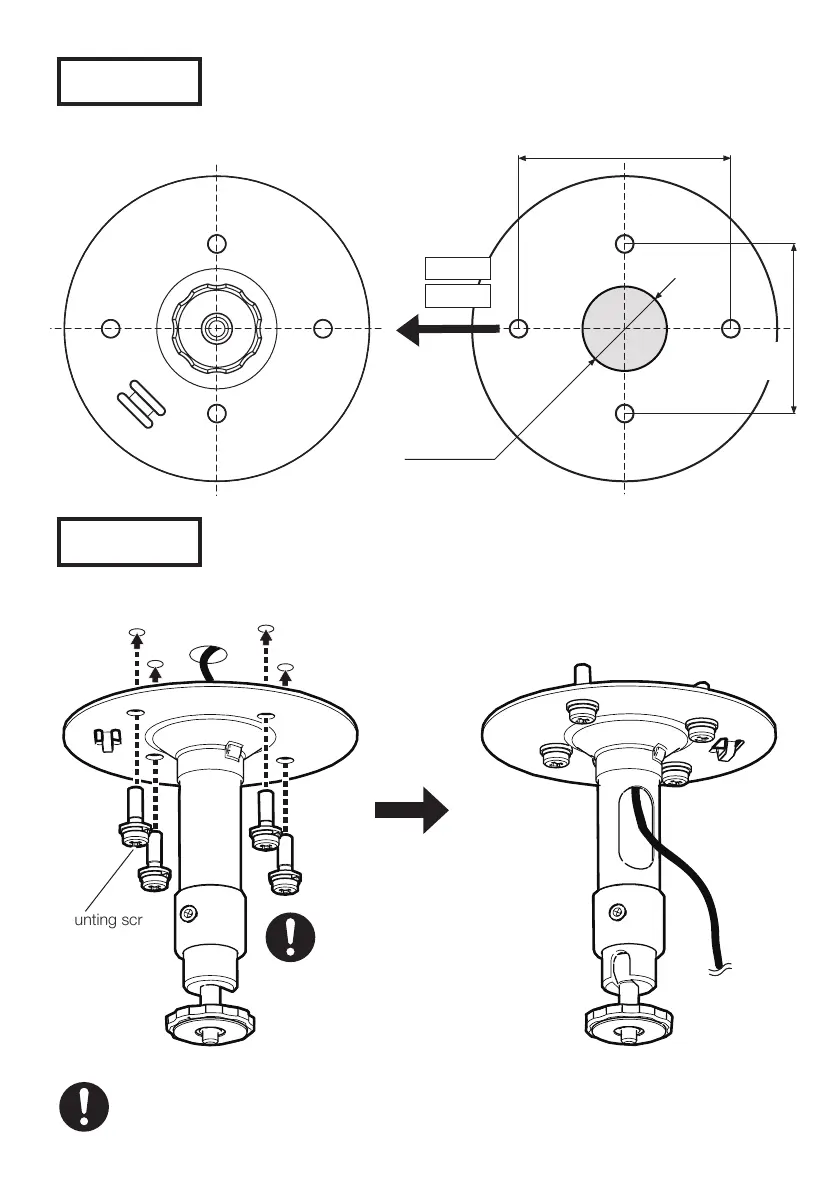 unting scr