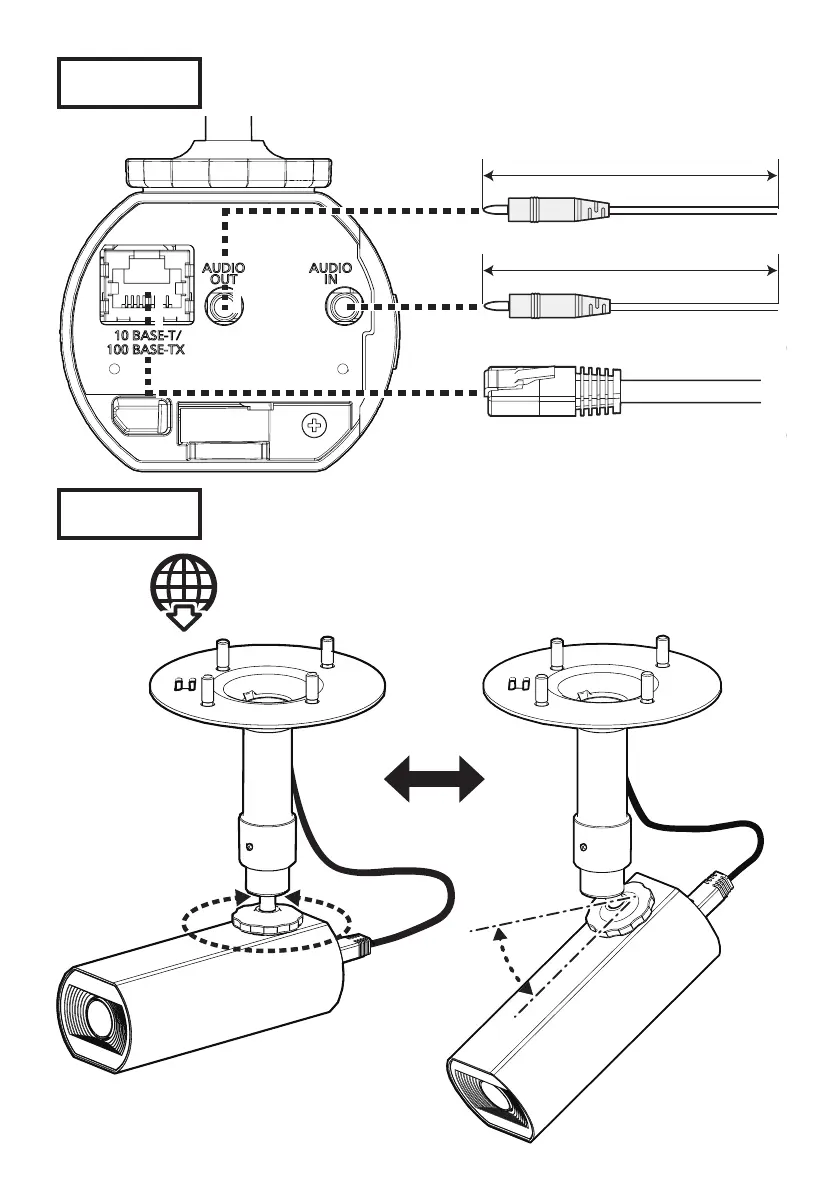 AUDIO OUT

AUDIO IN

10 BASE-T/ 100 BASE-TX